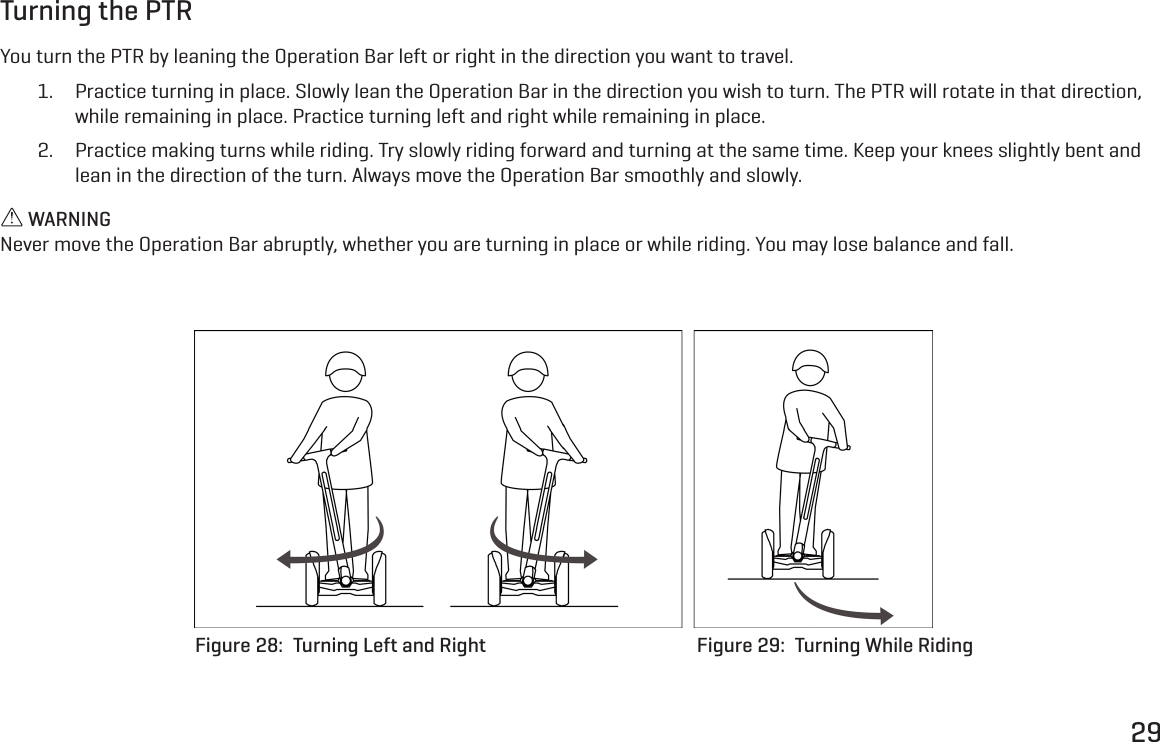 Turning the PTR

You turn the PTR by leaning the Operation Bar left or right in the direction you want to travel.

1. Practice turning in place. Slowly lean the Operation Bar in the direction you wish to turn. The PTR will rotate in that direction, while remaining in place. Practice turning left and right while remaining in place.

2. Practice making turns while riding. Try slowly riding forward and turning at the same time. Keep your knees slightly bent and lean in the direction of the turn. Always move the Operation Bar smoothly and slowly.

⚠ WARNING
Never move the Operation Bar abruptly, whether you are turning in place or while riding. You may lose balance and fall.

Figure 28: Turning Left and Right

Figure 29: Turning While Riding

29