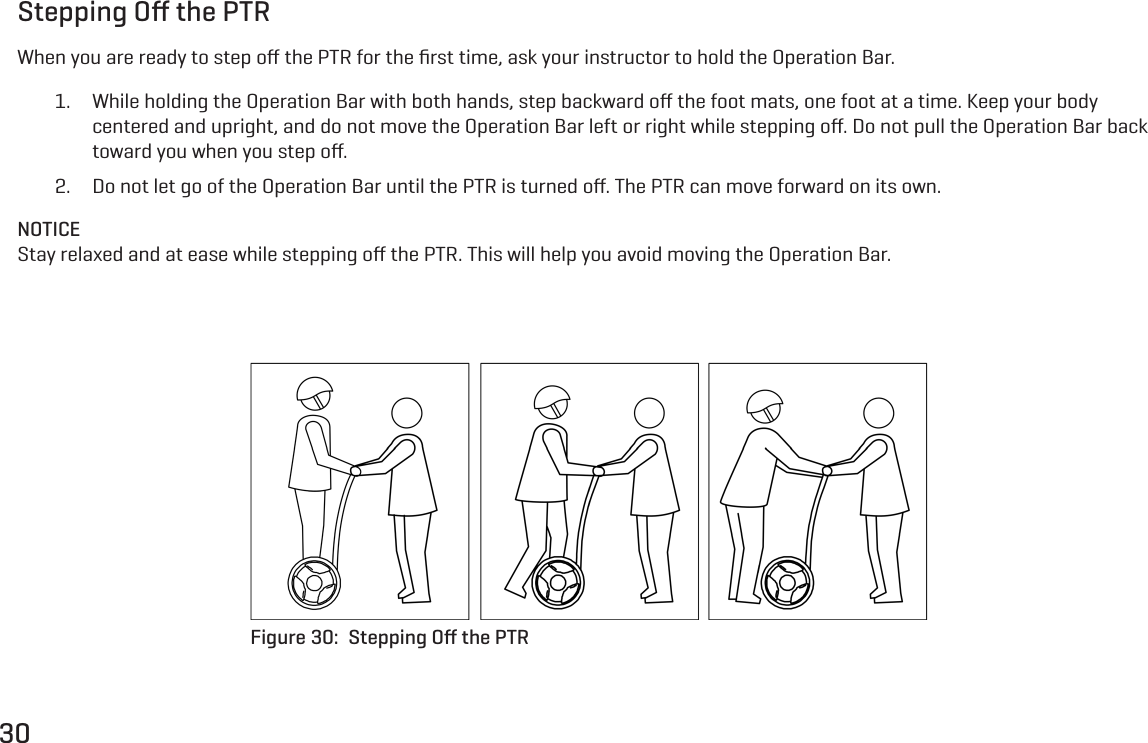 Stepping Off the PTR

When you are ready to step off the PTR for the first time, ask your instructor to hold the Operation Bar.

1. While holding the Operation Bar with both hands, step backward off the foot mats, one foot at a time. Keep your body centered and upright, and do not move the Operation Bar left or right while stepping off. Do not pull the Operation Bar back toward you when you step off.

2. Do not let go of the Operation Bar until the PTR is turned off. The PTR can move forward on its own.

NOTICE
Stay relaxed and at ease while stepping off the PTR. This will help you avoid moving the Operation Bar.

Figure 30: Stepping Off the PTR

30