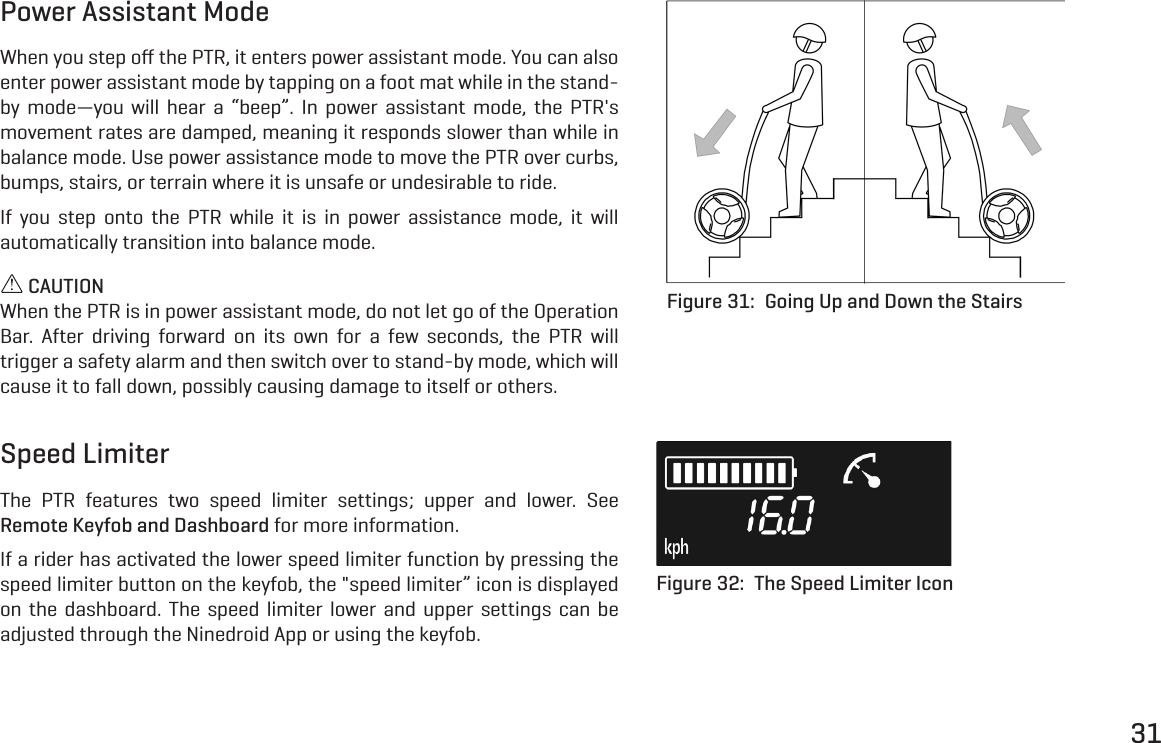 Power Assistant Mode

When you step off the PTR, it enters power assistant mode. You can also enter power assistant mode by tapping on a foot mat while in the stand-by mode—you will hear a "beep". In power assistant mode, the PTR's movement rates are damped, meaning it responds slower than while in balance mode. Use power assistance mode to move the PTR over curbs, bumps, stairs, or terrain where it is unsafe or undesirable to ride.

If you step onto the PTR while it is in power assistance mode, it will automatically transition into balance mode.

⚠ CAUTION
When the PTR is in power assistant mode, do not let go of the Operation Bar. After driving forward on its own for a few seconds, the PTR will trigger a safety alarm and then switch over to stand-by mode, which will cause it to fall down, possibly causing damage to itself or others.

Figure 31: Going Up and Down the Stairs

Speed Limiter

The PTR features two speed limiter settings; upper and lower. See Remote Keyfob and Dashboard for more information.

If a rider has activated the lower speed limiter function by pressing the speed limiter button on the keyfob, the "speed limiter" icon is displayed on the dashboard. The speed limiter lower and upper settings can be adjusted through the Ninedroid App or using the keyfob.

16.0
kph

Figure 32: The Speed Limiter Icon

31