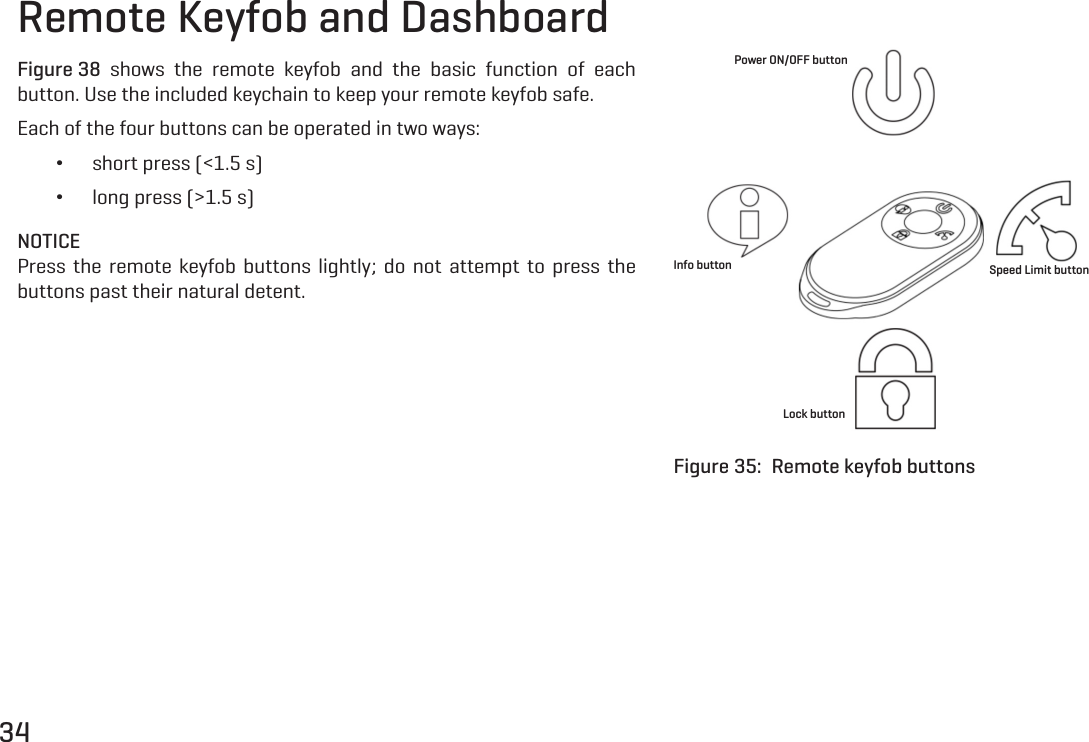 Remote Keyfob and Dashboard

Figure 38 shows the remote keyfob and the basic function of each button. Use the included keychain to keep your remote keyfob safe.

Each of the four buttons can be operated in two ways:

• short press (<1.5 s)

• long press (>1.5 s)

NOTICE
Press the remote keyfob buttons lightly; do not attempt to press the buttons past their natural detent.

Power ON/OFF button

Info button

Speed Limit button

Lock button

Figure 35: Remote keyfob buttons

34