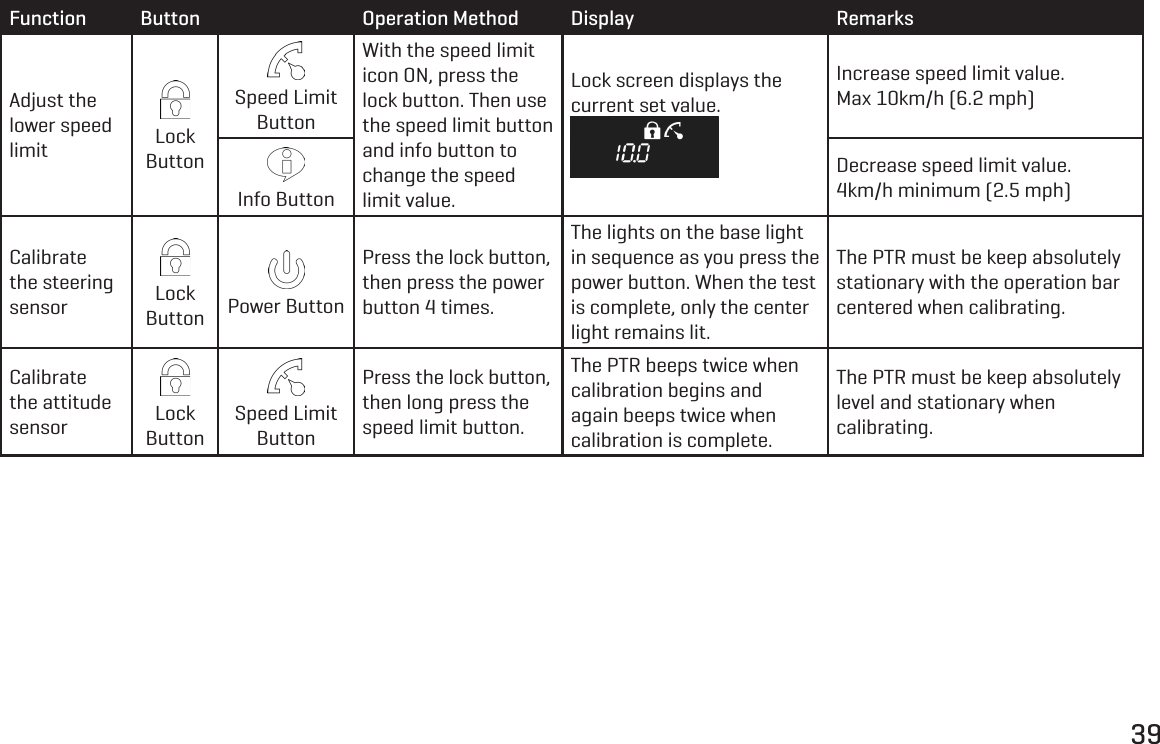 | Function | Button | | Operation Method | Display | Remarks |
|---|---|---|---|---|---|
| Adjust the lower speed limit | Lock Button | Speed Limit Button | With the speed limit icon ON, press the lock button. Then use the speed limit button and info button to change the speed limit value. | Lock screen displays the current set value. 10.0 | Increase speed limit value. Max 10km/h (6.2 mph) |
| | | Info Button | | | Decrease speed limit value. 4km/h minimum (2.5 mph) |
| Calibrate the steering sensor | Lock Button | Power Button | Press the lock button, then press the power button 4 times. | The lights on the base light in sequence as you press the power button. When the test is complete, only the center light remains lit. | The PTR must be keep absolutely stationary with the operation bar centered when calibrating. |
| Calibrate the attitude sensor | Lock Button | Speed Limit Button | Press the lock button, then long press the speed limit button. | The PTR beeps twice when calibration begins and again beeps twice when calibration is complete. | The PTR must be keep absolutely level and stationary when calibrating. |

39