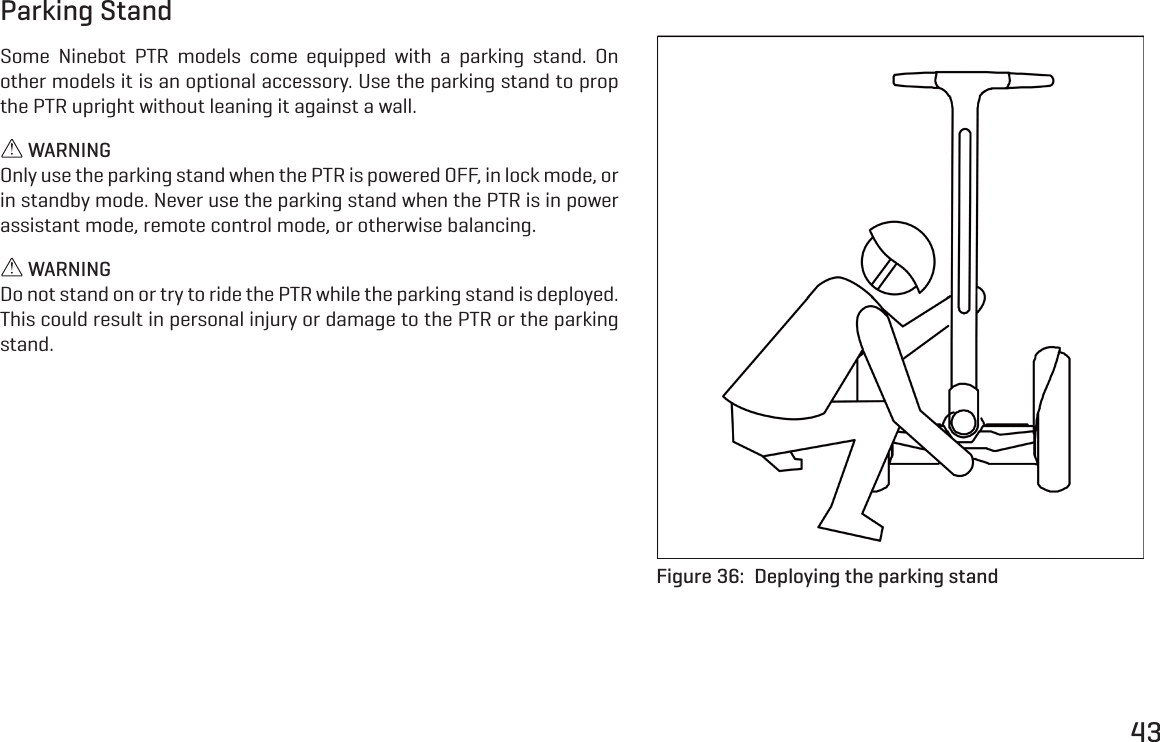 Parking Stand

Some Ninebot PTR models come equipped with a parking stand. On other models it is an optional accessory. Use the parking stand to prop the PTR upright without leaning it against a wall.

⚠ WARNING
Only use the parking stand when the PTR is powered OFF, in lock mode, or in standby mode. Never use the parking stand when the PTR is in power assistant mode, remote control mode, or otherwise balancing.

⚠ WARNING
Do not stand on or try to ride the PTR while the parking stand is deployed. This could result in personal injury or damage to the PTR or the parking stand.

Figure 36: Deploying the parking stand

43