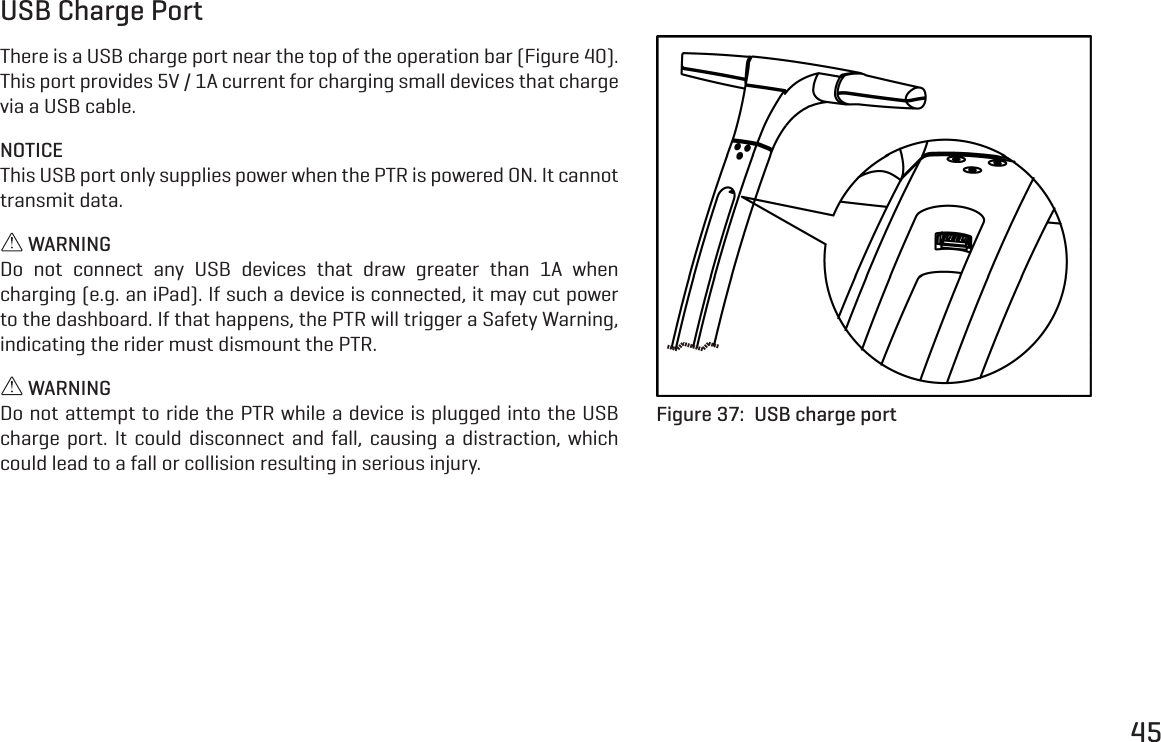 USB Charge Port

There is a USB charge port near the top of the operation bar (Figure 40). This port provides 5V / 1A current for charging small devices that charge via a USB cable.

NOTICE
This USB port only supplies power when the PTR is powered ON. It cannot transmit data.

⚠ WARNING
Do not connect any USB devices that draw greater than 1A when charging (e.g. an iPad). If such a device is connected, it may cut power to the dashboard. If that happens, the PTR will trigger a Safety Warning, indicating the rider must dismount the PTR.

⚠ WARNING
Do not attempt to ride the PTR while a device is plugged into the USB charge port. It could disconnect and fall, causing a distraction, which could lead to a fall or collision resulting in serious injury.

Figure 37: USB charge port

45