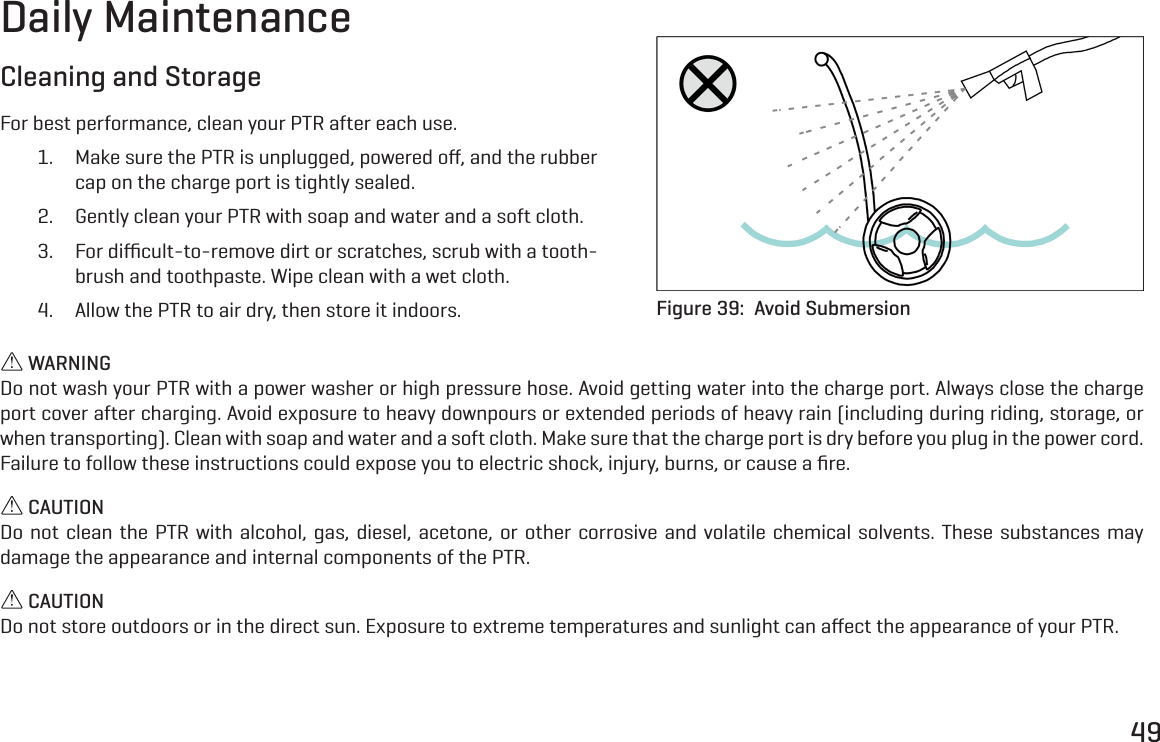 Daily Maintenance

Cleaning and Storage

For best performance, clean your PTR after each use.

1. Make sure the PTR is unplugged, powered off, and the rubber cap on the charge port is tightly sealed.

2. Gently clean your PTR with soap and water and a soft cloth.

3. For difficult-to-remove dirt or scratches, scrub with a toothbrush and toothpaste. Wipe clean with a wet cloth.

4. Allow the PTR to air dry, then store it indoors.

Figure 39: Avoid Submersion

⚠ WARNING
Do not wash your PTR with a power washer or high pressure hose. Avoid getting water into the charge port. Always close the charge port cover after charging. Avoid exposure to heavy downpours or extended periods of heavy rain (including during riding, storage, or when transporting). Clean with soap and water and a soft cloth. Make sure that the charge port is dry before you plug in the power cord. Failure to follow these instructions could expose you to electric shock, injury, burns, or cause a fire.

⚠ CAUTION
Do not clean the PTR with alcohol, gas, diesel, acetone, or other corrosive and volatile chemical solvents. These substances may damage the appearance and internal components of the PTR.

⚠ CAUTION
Do not store outdoors or in the direct sun. Exposure to extreme temperatures and sunlight can affect the appearance of your PTR.

49