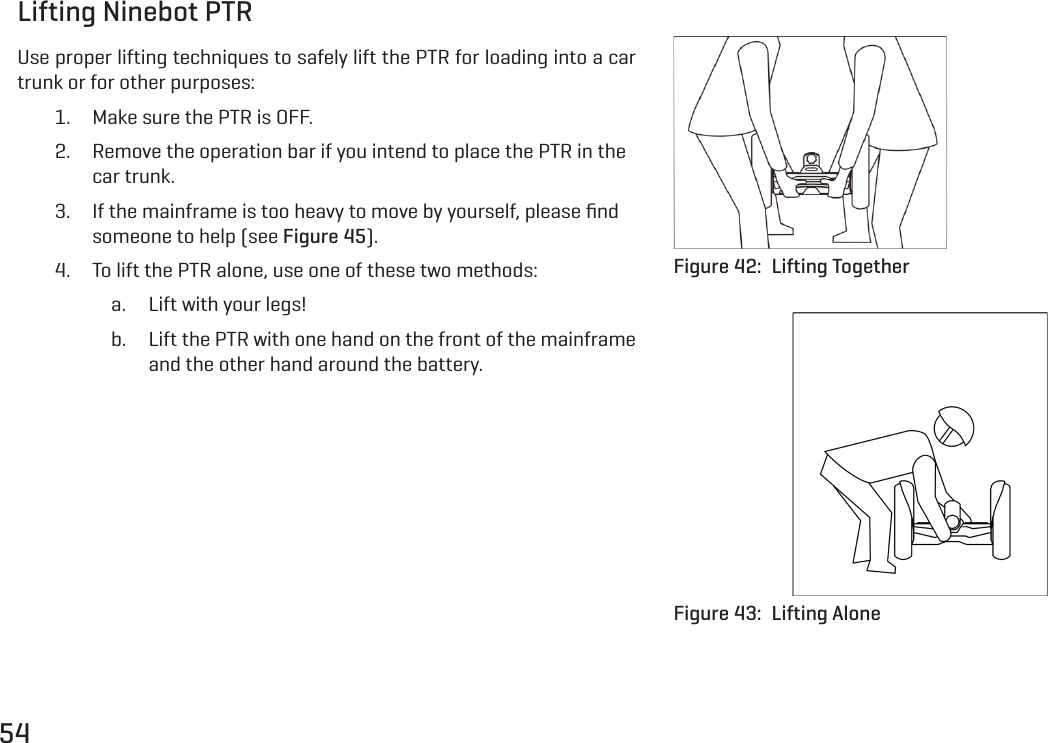 Lifting Ninebot PTR

Use proper lifting techniques to safely lift the PTR for loading into a car trunk or for other purposes:

1. Make sure the PTR is OFF.

2. Remove the operation bar if you intend to place the PTR in the car trunk.

3. If the mainframe is too heavy to move by yourself, please find someone to help (see Figure 45).

4. To lift the PTR alone, use one of these two methods:

a. Lift with your legs!

b. Lift the PTR with one hand on the front of the mainframe and the other hand around the battery.

Figure 42: Lifting Together

Figure 43: Lifting Alone

54