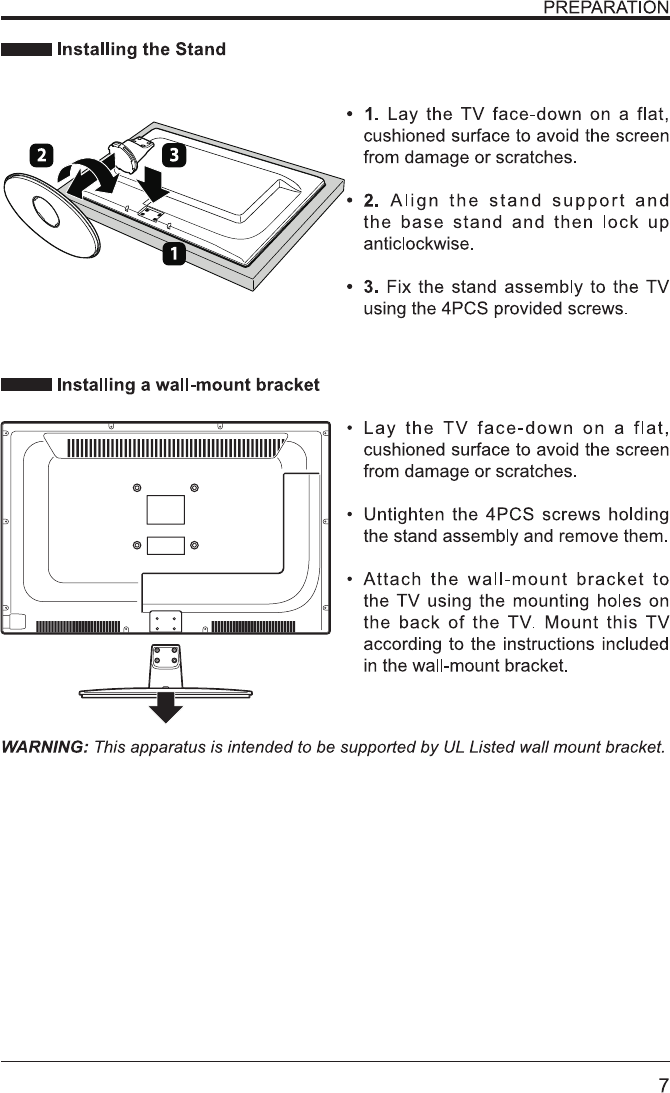 PREPARATION

Installing the Stand

2 3 1

• 1. Lay the TV face-down on a flat, cushioned surface to avoid the screen from damage or scratches.

• 2. Align the stand support and the base stand and then lock up anticlockwise.

• 3. Fix the stand assembly to the TV using the 4PCS provided screws.

Installing a wall-mount bracket

• Lay the TV face-down on a flat, cushioned surface to avoid the screen from damage or scratches.

• Untighten the 4PCS screws holding the stand assembly and remove them.

• Attach the wall-mount bracket to the TV using the mounting holes on the back of the TV. Mount this TV according to the instructions included in the wall-mount bracket.

WARNING: This apparatus is intended to be supported by UL Listed wall mount bracket.

7