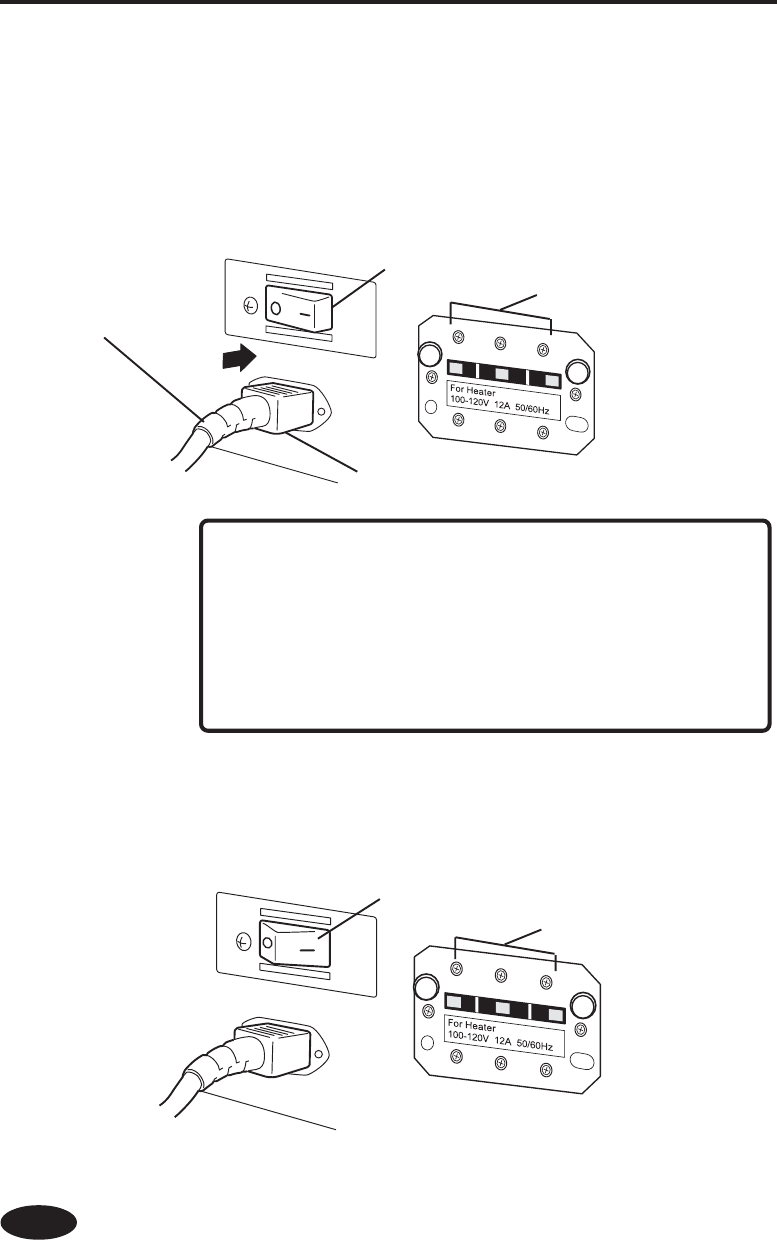 For Heater
100-120V 12A 50/60Hz

For Heater
100-120V 12A 50/60Hz