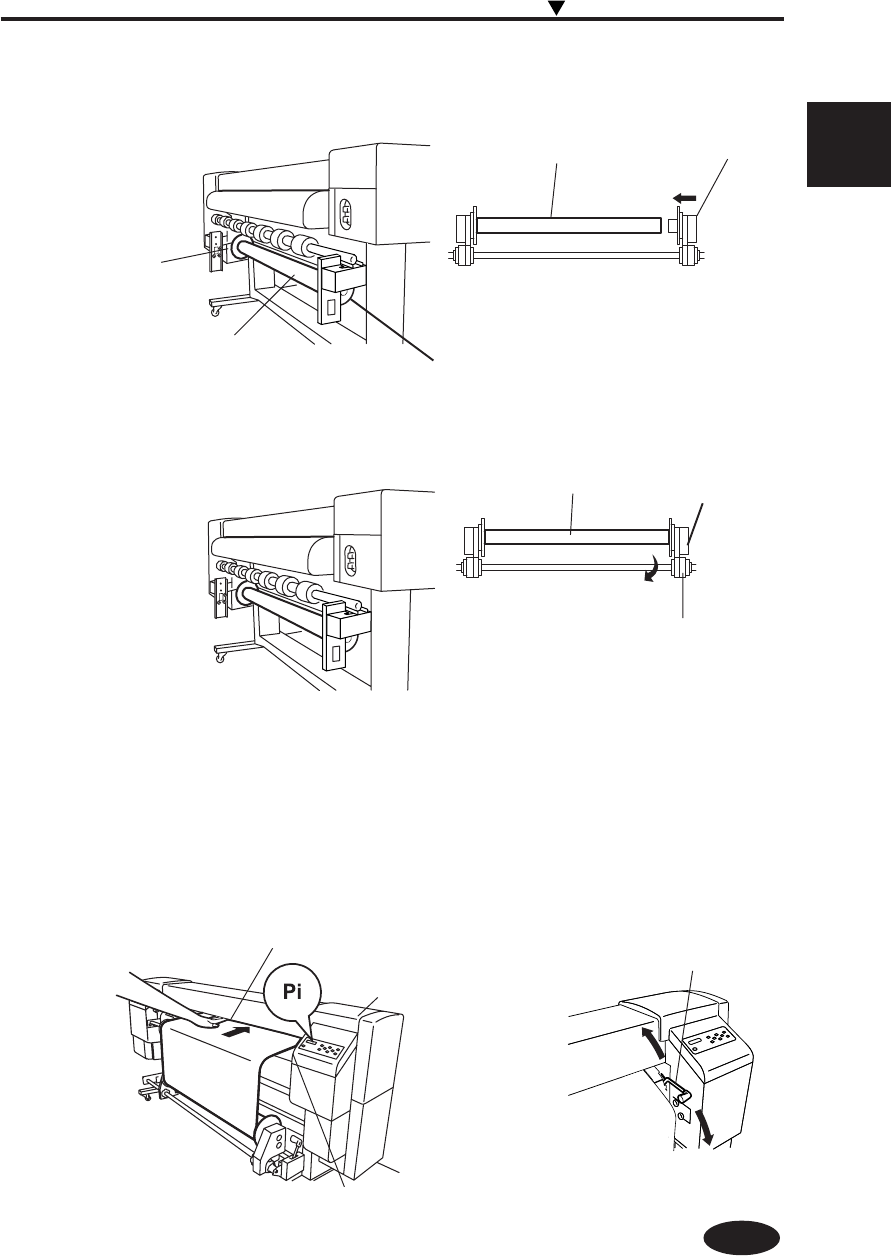 Pi