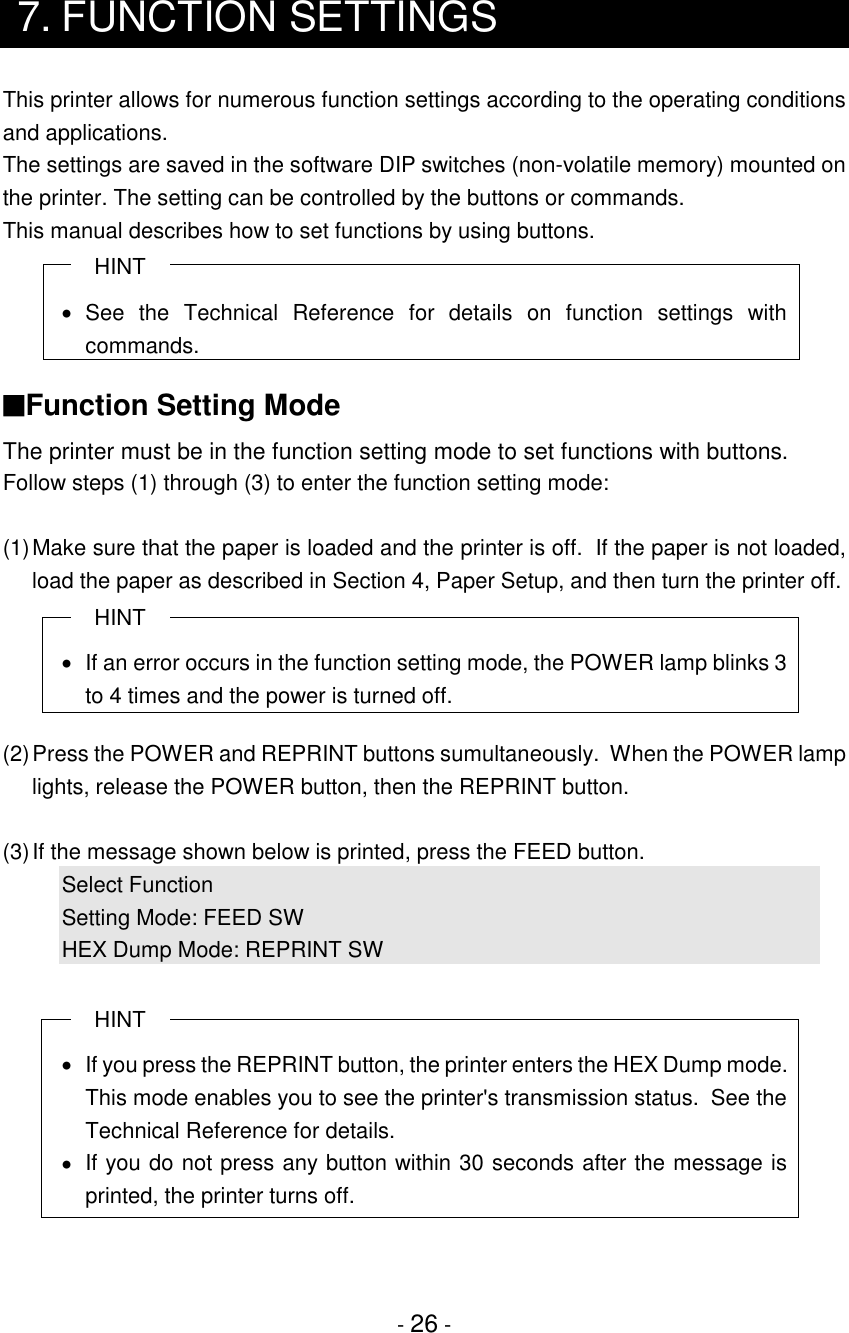 7. FUNCTION SETTINGS

This printer allows for numerous function settings according to the operating conditions and applications.
The settings are saved in the software DIP switches (non-volatile memory) mounted on the printer. The setting can be controlled by the buttons or commands.
This manual describes how to set functions by using buttons.

HINT
• See the Technical Reference for details on function settings with commands.

■Function Setting Mode

The printer must be in the function setting mode to set functions with buttons.
Follow steps (1) through (3) to enter the function setting mode:

(1) Make sure that the paper is loaded and the printer is off. If the paper is not loaded, load the paper as described in Section 4, Paper Setup, and then turn the printer off.

HINT
• If an error occurs in the function setting mode, the POWER lamp blinks 3 to 4 times and the power is turned off.

(2) Press the POWER and REPRINT buttons sumultaneously. When the POWER lamp lights, release the POWER button, then the REPRINT button.

(3) If the message shown below is printed, press the FEED button.
Select Function
Setting Mode: FEED SW
HEX Dump Mode: REPRINT SW

HINT
• If you press the REPRINT button, the printer enters the HEX Dump mode. This mode enables you to see the printer's transmission status. See the Technical Reference for details.
• If you do not press any button within 30 seconds after the message is printed, the printer turns off.

- 26 -