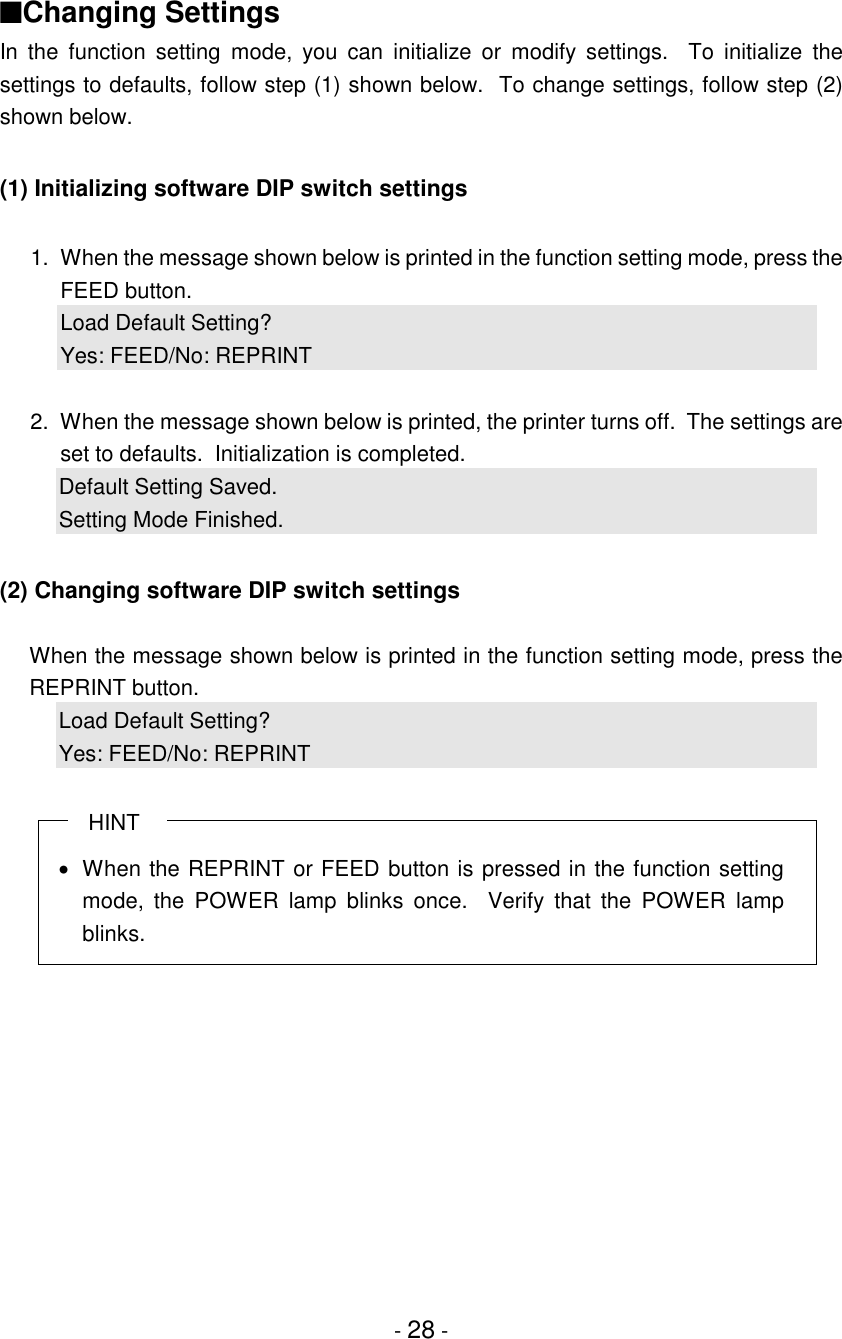 ■Changing Settings
In the function setting mode, you can initialize or modify settings. To initialize the settings to defaults, follow step (1) shown below. To change settings, follow step (2) shown below.

(1) Initializing software DIP switch settings

1. When the message shown below is printed in the function setting mode, press the FEED button.
Load Default Setting?
Yes: FEED/No: REPRINT

2. When the message shown below is printed, the printer turns off. The settings are set to defaults. Initialization is completed.
Default Setting Saved.
Setting Mode Finished.

(2) Changing software DIP switch settings

When the message shown below is printed in the function setting mode, press the REPRINT button.
Load Default Setting?
Yes: FEED/No: REPRINT

HINT
• When the REPRINT or FEED button is pressed in the function setting mode, the POWER lamp blinks once. Verify that the POWER lamp blinks.

- 28 -