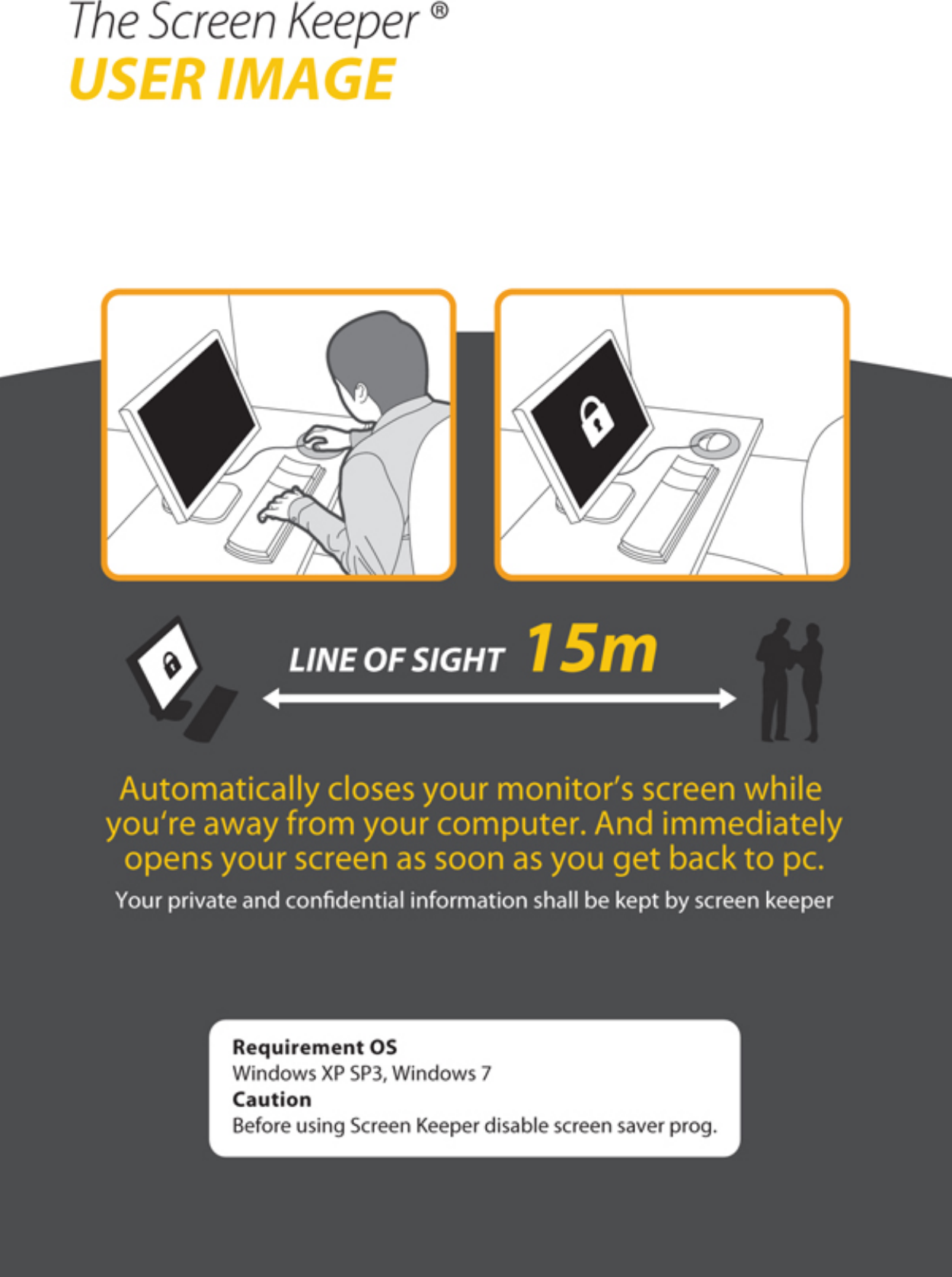 The Screen Keeper ®
USER IMAGE

LINE OF SIGHT 15m

Automatically closes your monitor's screen while you're away from your computer. And immediately opens your screen as soon as you get back to pc.

Your private and confidential information shall be kept by screen keeper

Requirement OS
Windows XP SP3, Windows 7
Caution
Before using Screen Keeper disable screen saver prog.