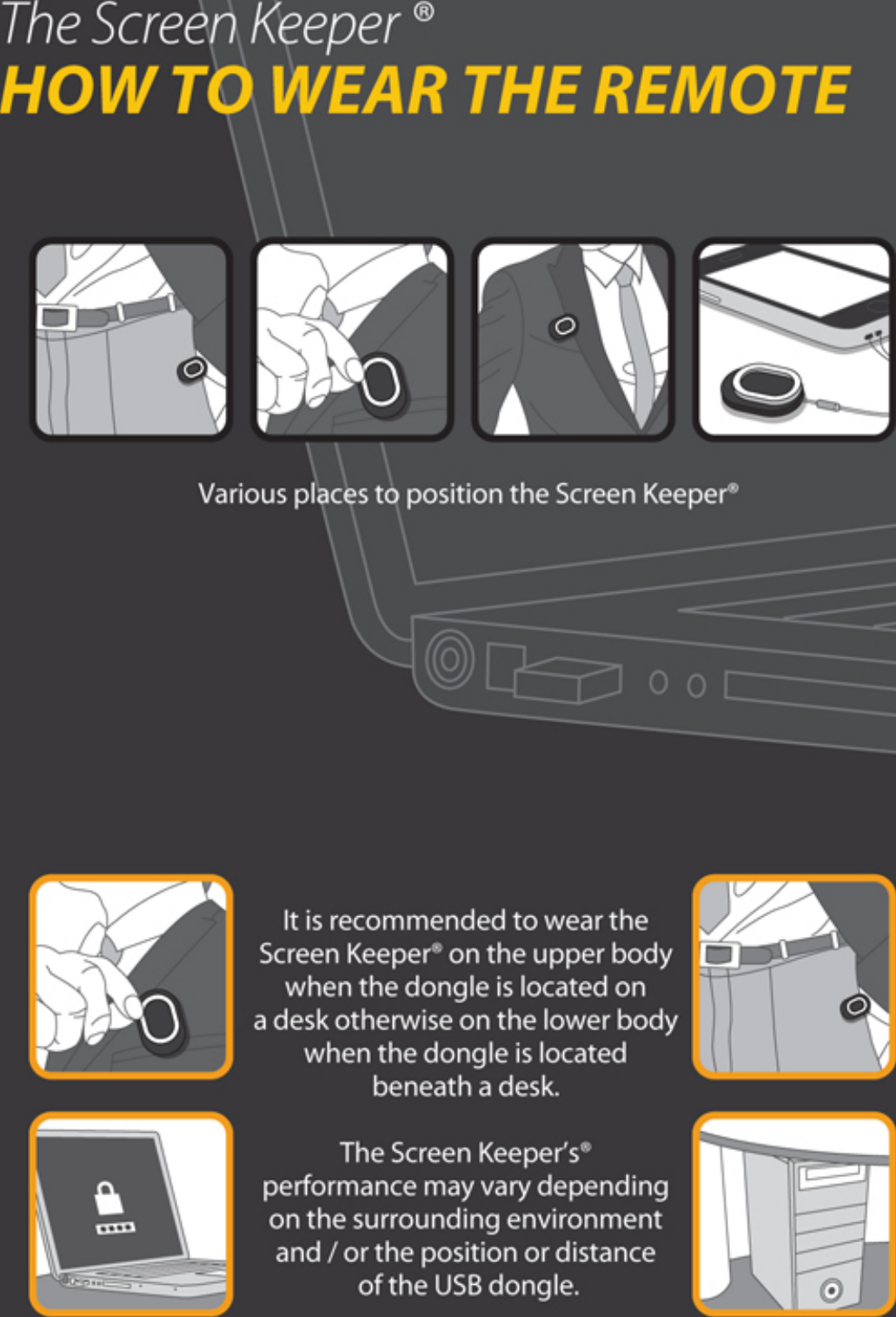 The Screen Keeper ®
HOW TO WEAR THE REMOTE

Various places to position the Screen Keeper®

It is recommended to wear the Screen Keeper® on the upper body when the dongle is located on a desk otherwise on the lower body when the dongle is located beneath a desk.

The Screen Keeper's® performance may vary depending on the surrounding environment and / or the position or distance of the USB dongle.