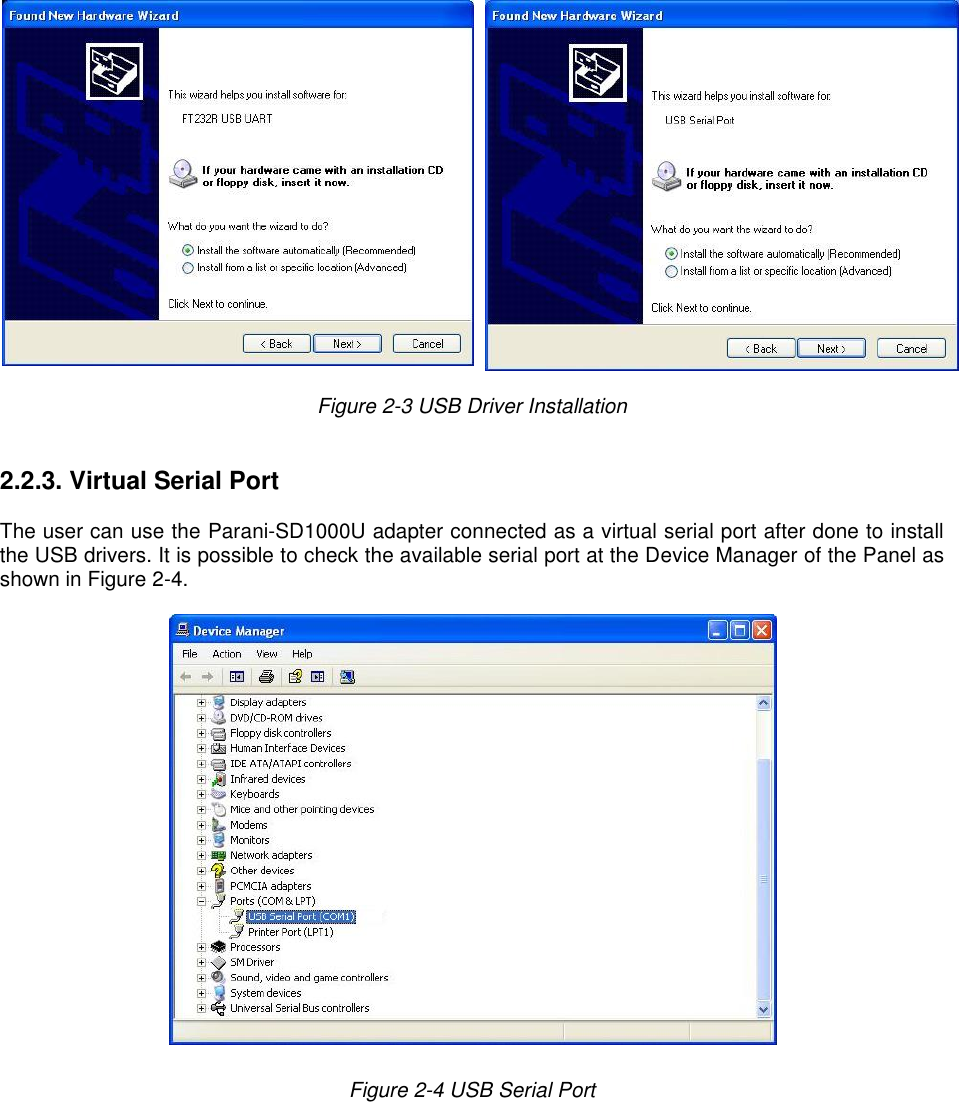 Found New Hardware Wizard

This wizard helps you install software for:

FT232R USB UART

If your hardware came with an installation CD or floppy disk, insert it now.

What do you want the wizard to do?

Install the software automatically (Recommended)

Install from a list or specific location (Advanced)

Click Next to continue.

< Back Next > Cancel

Found New Hardware Wizard

This wizard helps you install software for:

USB Serial Port

If your hardware came with an installation CD or floppy disk, insert it now.

What do you want the wizard to do?

Install the software automatically (Recommended)

Install from a list or specific location (Advanced)

Click Next to continue.

< Back Next > Cancel

Figure 2-3 USB Driver Installation

2.2.3. Virtual Serial Port

The user can use the Parani-SD1000U adapter connected as a virtual serial port after done to install the USB drivers. It is possible to check the available serial port at the Device Manager of the Panel as shown in Figure 2-4.

Device Manager

File Action View Help

Display adapters
DVD/CD-ROM drives
Floppy disk controllers
Human Interface Devices
IDE ATA/ATAPI controllers
Infrared devices
Keyboards
Mice and other pointing devices
Modems
Monitors
Network adapters
Other devices
PCMCIA adapters
Ports (COM & LPT)
USB Serial Port (COM1)
Printer Port (LPT1)
Processors
SM Driver
Sound, video and game controllers
System devices
Universal Serial Bus controllers

Figure 2-4 USB Serial Port