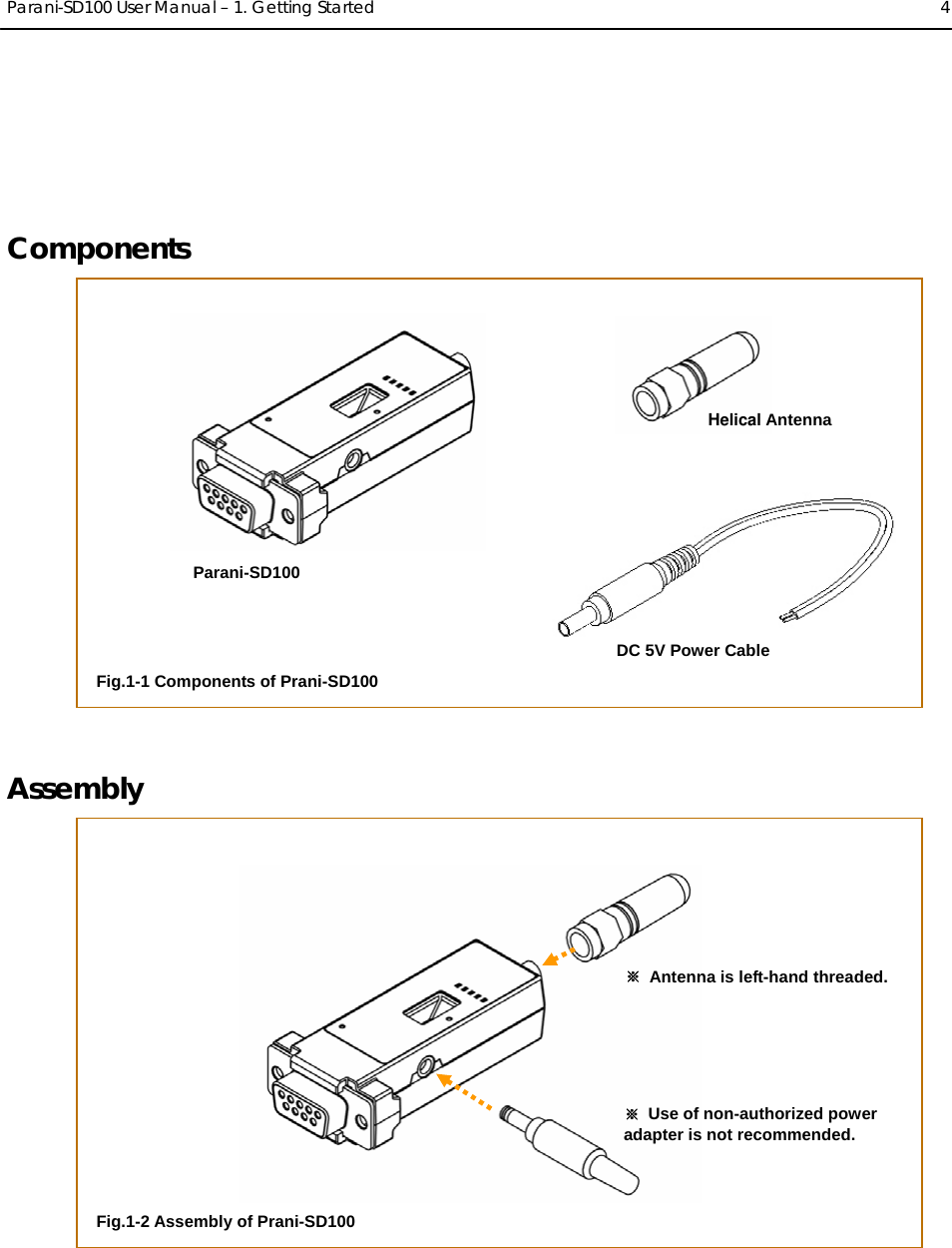 Parani-SD100 User Manual – 1. Getting Started 4

Components

Helical Antenna

Parani-SD100

DC 5V Power Cable

Fig.1-1 Components of Prani-SD100

Assembly

※ Antenna is left-hand threaded.

※ Use of non-authorized power adapter is not recommended.

Fig.1-2 Assembly of Prani-SD100