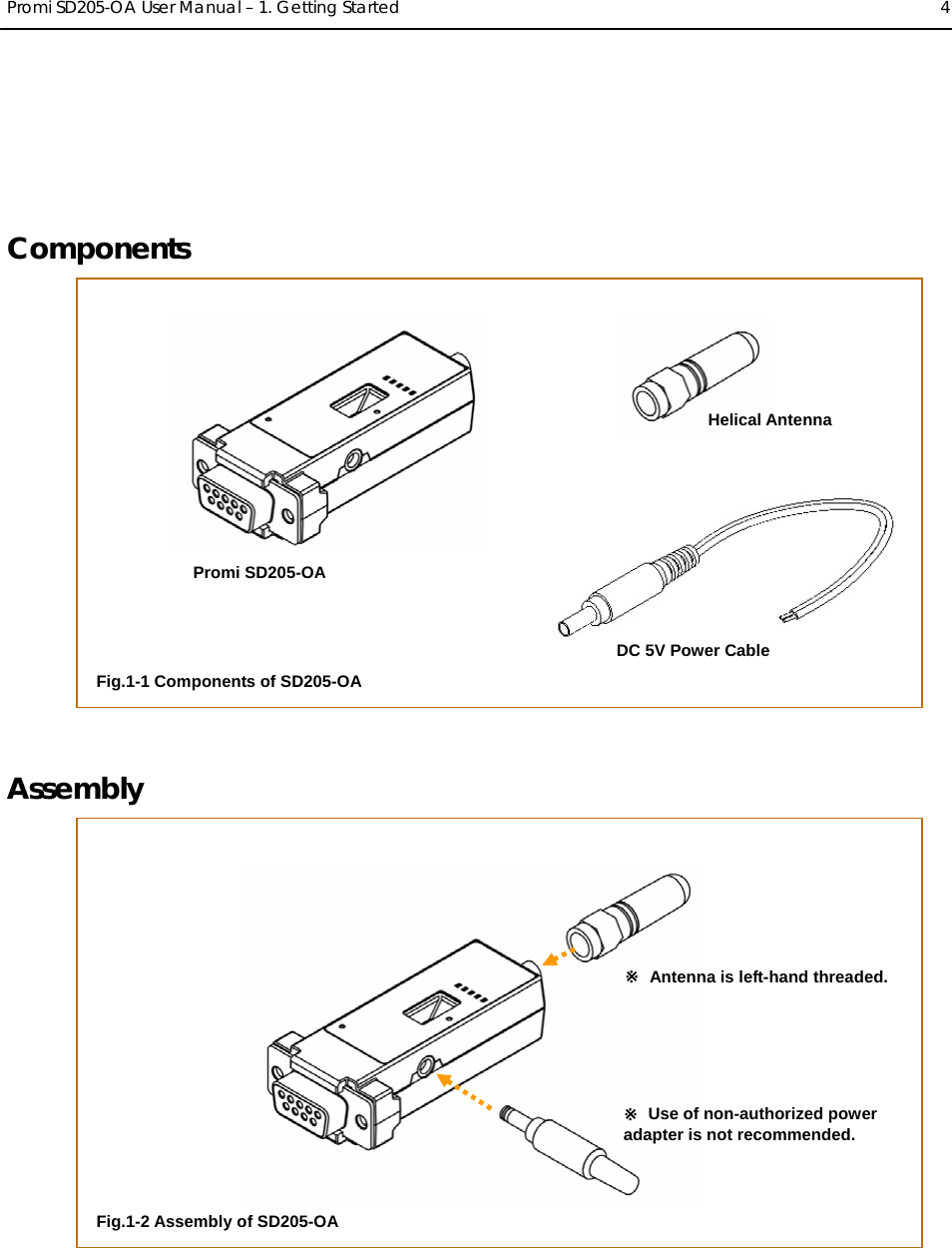 Promi SD205-OA User Manual – 1. Getting Started 4

Components

Helical Antenna

Promi SD205-OA

DC 5V Power Cable

Fig.1-1 Components of SD205-OA

Assembly

※ Antenna is left-hand threaded.

※ Use of non-authorized power adapter is not recommended.

Fig.1-2 Assembly of SD205-OA