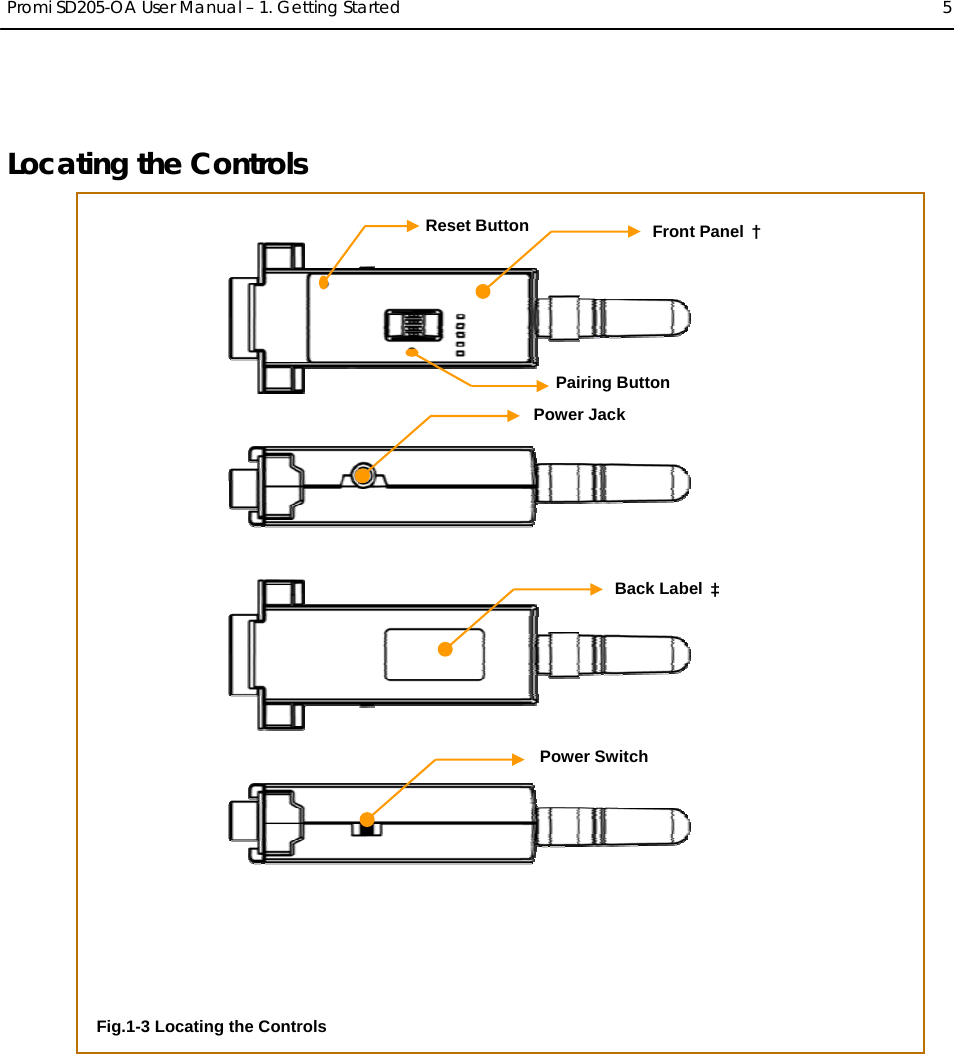 Promi SD205-OA User Manual – 1. Getting Started 5

Locating the Controls

Reset Button

Front Panel †

Pairing Button

Power Jack

Back Label ‡

Power Switch

Fig.1-3 Locating the Controls