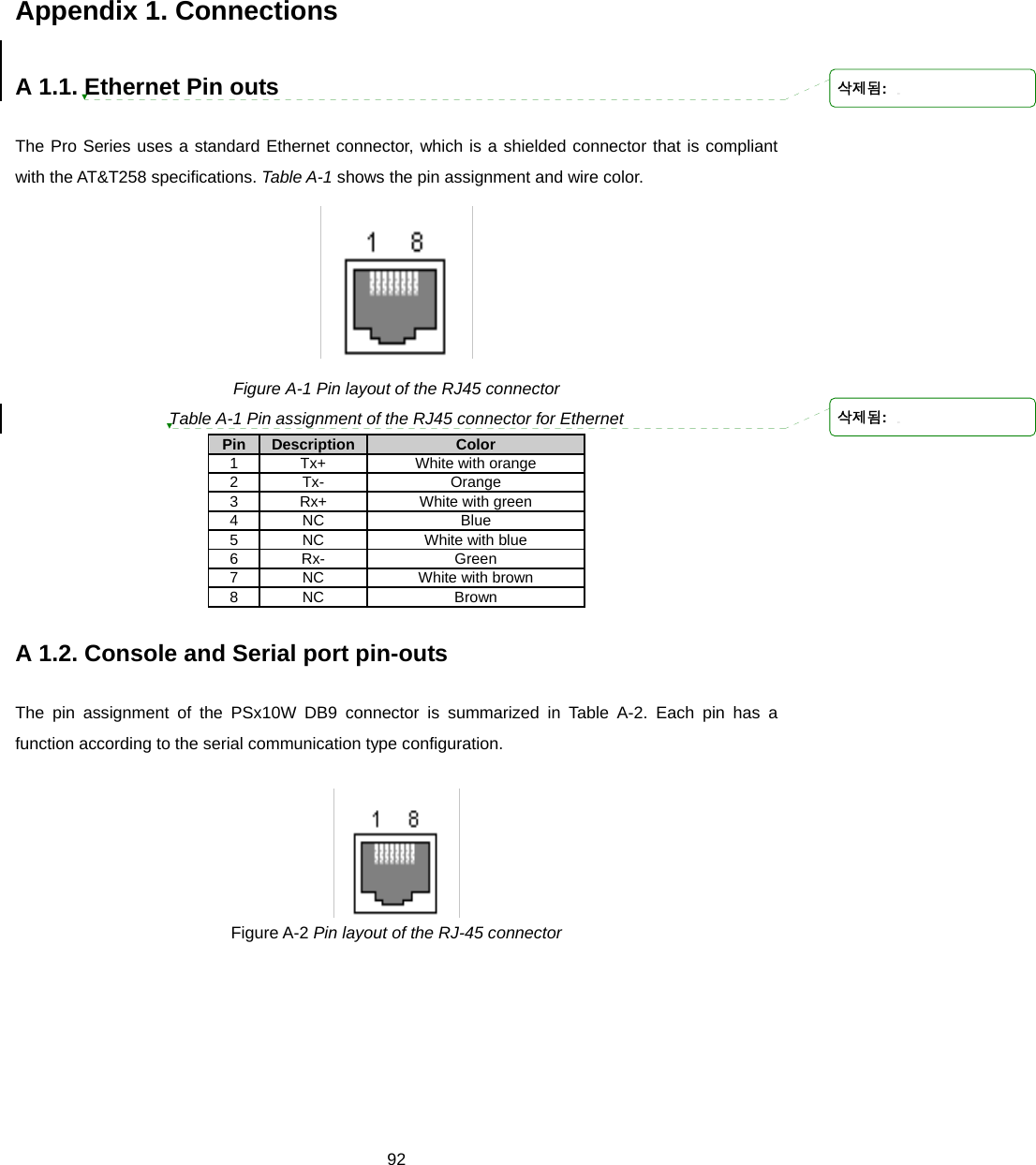 Appendix 1. Connections

A 1.1. Ethernet Pin outs

삭제됨:

The Pro Series uses a standard Ethernet connector, which is a shielded connector that is compliant with the AT&T258 specifications. Table A-1 shows the pin assignment and wire color.

1 8

Figure A-1 Pin layout of the RJ45 connector

Table A-1 Pin assignment of the RJ45 connector for Ethernet

삭제됨:

| Pin | Description | Color |
|---|---|---|
| 1 | Tx+ | White with orange |
| 2 | Tx- | Orange |
| 3 | Rx+ | White with green |
| 4 | NC | Blue |
| 5 | NC | White with blue |
| 6 | Rx- | Green |
| 7 | NC | White with brown |
| 8 | NC | Brown |

A 1.2. Console and Serial port pin-outs

The pin assignment of the PSx10W DB9 connector is summarized in Table A-2. Each pin has a function according to the serial communication type configuration.

1 8

Figure A-2 Pin layout of the RJ-45 connector

92