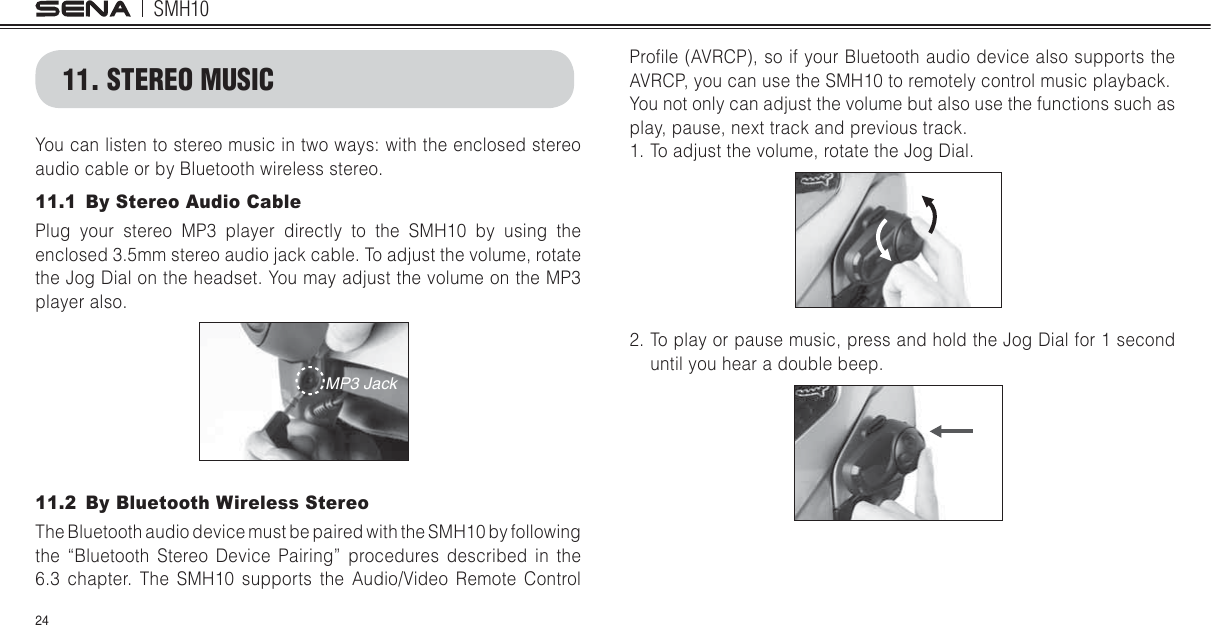 SENA | SMH10

11. STEREO MUSIC

You can listen to stereo music in two ways: with the enclosed stereo audio cable or by Bluetooth wireless stereo.

11.1 By Stereo Audio Cable

Plug your stereo MP3 player directly to the SMH10 by using the enclosed 3.5mm stereo audio jack cable. To adjust the volume, rotate the Jog Dial on the headset. You may adjust the volume on the MP3 player also.

MP3 Jack

11.2 By Bluetooth Wireless Stereo

The Bluetooth audio device must be paired with the SMH10 by following the “Bluetooth Stereo Device Pairing” procedures described in the 6.3 chapter. The SMH10 supports the Audio/Video Remote Control Profile (AVRCP), so if your Bluetooth audio device also supports the AVRCP, you can use the SMH10 to remotely control music playback. You not only can adjust the volume but also use the functions such as play, pause, next track and previous track.

1. To adjust the volume, rotate the Jog Dial.

2. To play or pause music, press and hold the Jog Dial for 1 second until you hear a double beep.

24