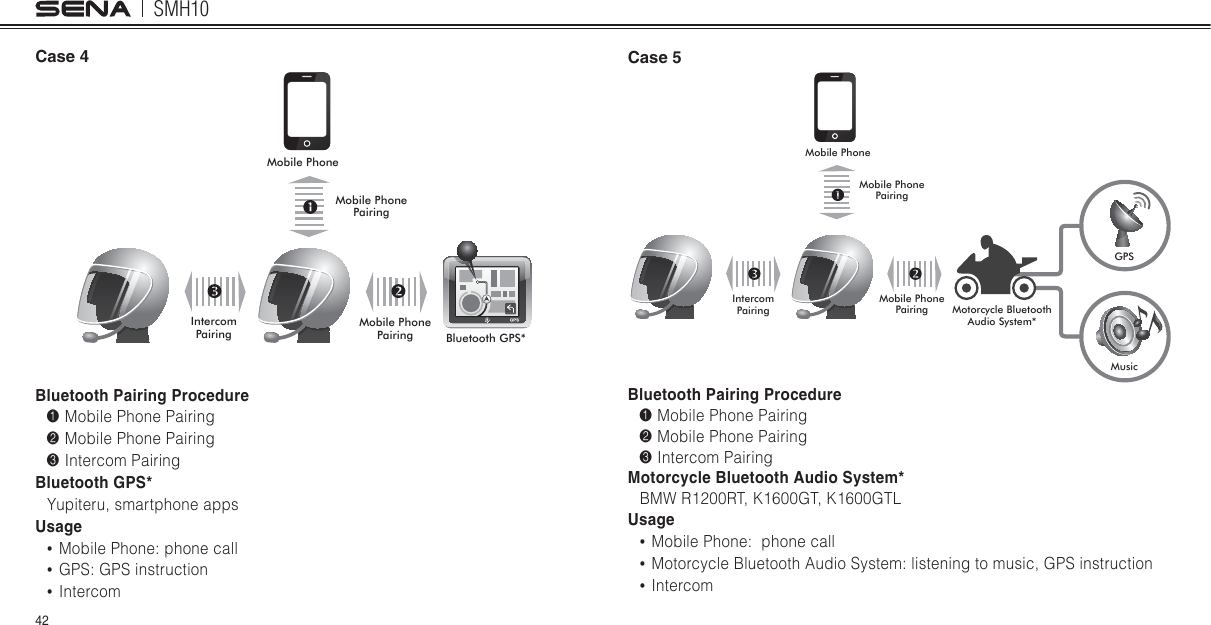 SENA | SMH10

Case 4

Mobile Phone

❶ Mobile Phone Pairing

❸ Intercom Pairing

❷ Mobile Phone Pairing

GPS

Bluetooth GPS*

Bluetooth Pairing Procedure
❶ Mobile Phone Pairing
❷ Mobile Phone Pairing
❸ Intercom Pairing
Bluetooth GPS*
Yupiteru, smartphone apps
Usage
• Mobile Phone: phone call
• GPS: GPS instruction
• Intercom

42

Case 5

Mobile Phone

❶ Mobile Phone Pairing

❸ Intercom Pairing

❷ Mobile Phone Pairing

Motorcycle Bluetooth Audio System*

GPS

Music

Bluetooth Pairing Procedure
❶ Mobile Phone Pairing
❷ Mobile Phone Pairing
❸ Intercom Pairing
Motorcycle Bluetooth Audio System*
BMW R1200RT, K1600GT, K1600GTL
Usage
• Mobile Phone: phone call
• Motorcycle Bluetooth Audio System: listening to music, GPS instruction
• Intercom