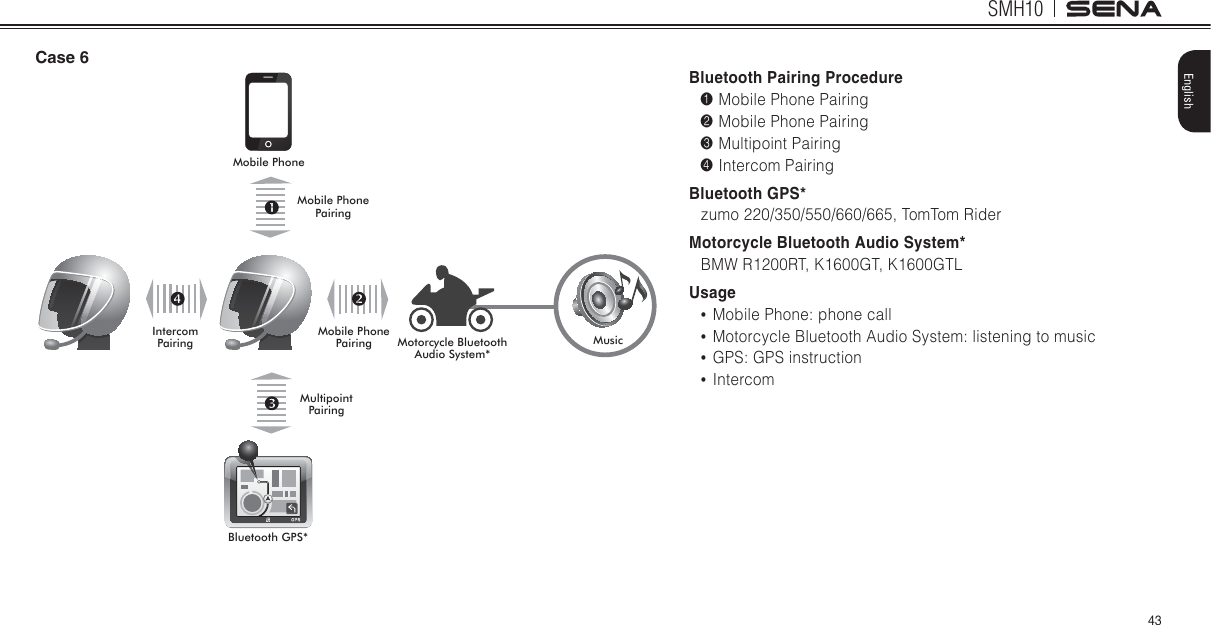 SMH10 | SENA

English

Case 6

Mobile Phone

❶ Mobile Phone Pairing

❹ Intercom Pairing

❷ Mobile Phone Pairing

Motorcycle Bluetooth Audio System*

Music

❸ Multipoint Pairing

GPS

Bluetooth GPS*

Bluetooth Pairing Procedure
❶ Mobile Phone Pairing
❷ Mobile Phone Pairing
❸ Multipoint Pairing
❹ Intercom Pairing

Bluetooth GPS*
zumo 220/350/550/660/665, TomTom Rider

Motorcycle Bluetooth Audio System*
BMW R1200RT, K1600GT, K1600GTL

Usage
• Mobile Phone: phone call
• Motorcycle Bluetooth Audio System: listening to music
• GPS: GPS instruction
• Intercom

43