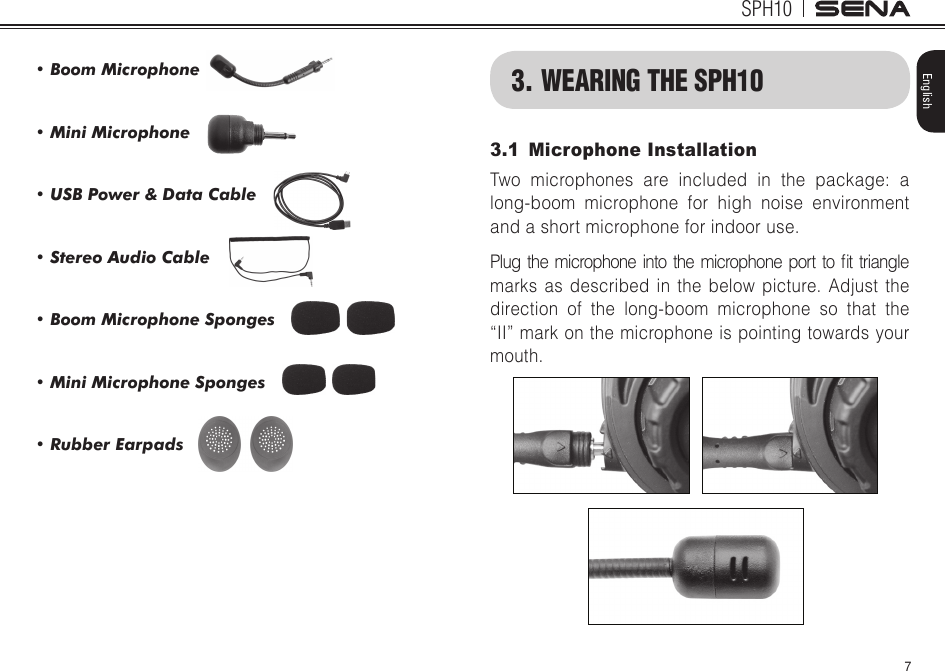 SPH10 | SENA

English

• Boom Microphone

• Mini Microphone

• USB Power & Data Cable

• Stereo Audio Cable

• Boom Microphone Sponges

• Mini Microphone Sponges

• Rubber Earpads

3. WEARING THE SPH10

3.1 Microphone Installation

Two microphones are included in the package: a long-boom microphone for high noise environment and a short microphone for indoor use.

Plug the microphone into the microphone port to fit triangle marks as described in the below picture. Adjust the direction of the long-boom microphone so that the “II” mark on the microphone is pointing towards your mouth.

7