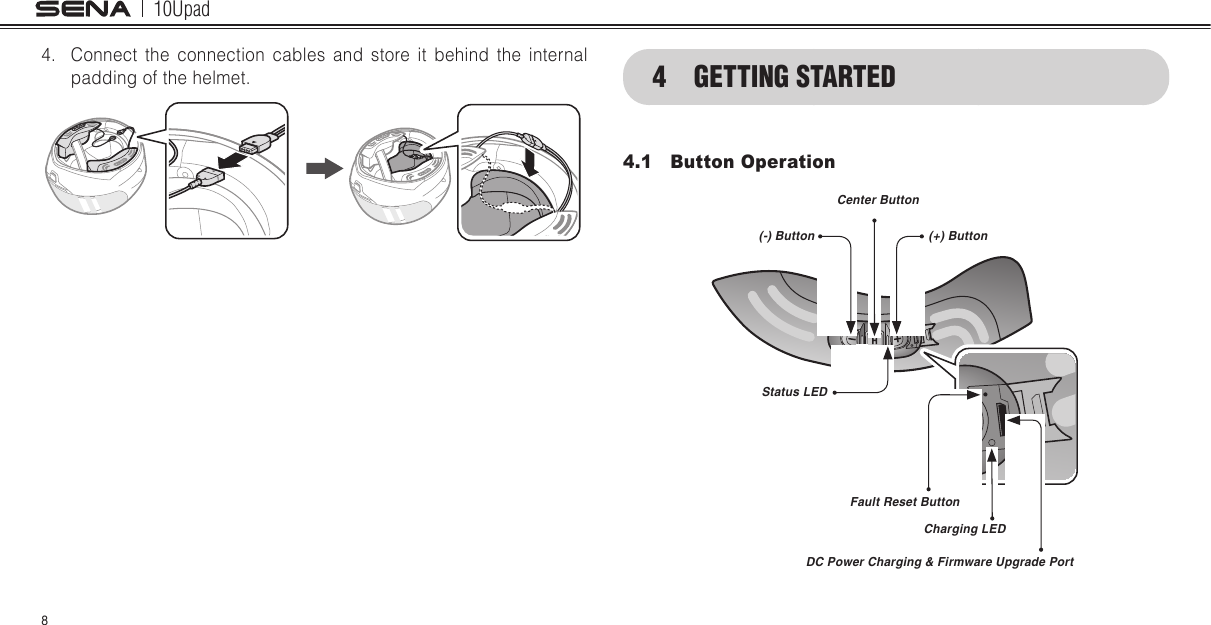 SENA | 10Upad

4. Connect the connection cables and store it behind the internal padding of the helmet.

8

4 GETTING STARTED

4.1 Button Operation

Center Button

(-) Button

(+) Button

Status LED

Fault Reset Button

Charging LED

DC Power Charging & Firmware Upgrade Port