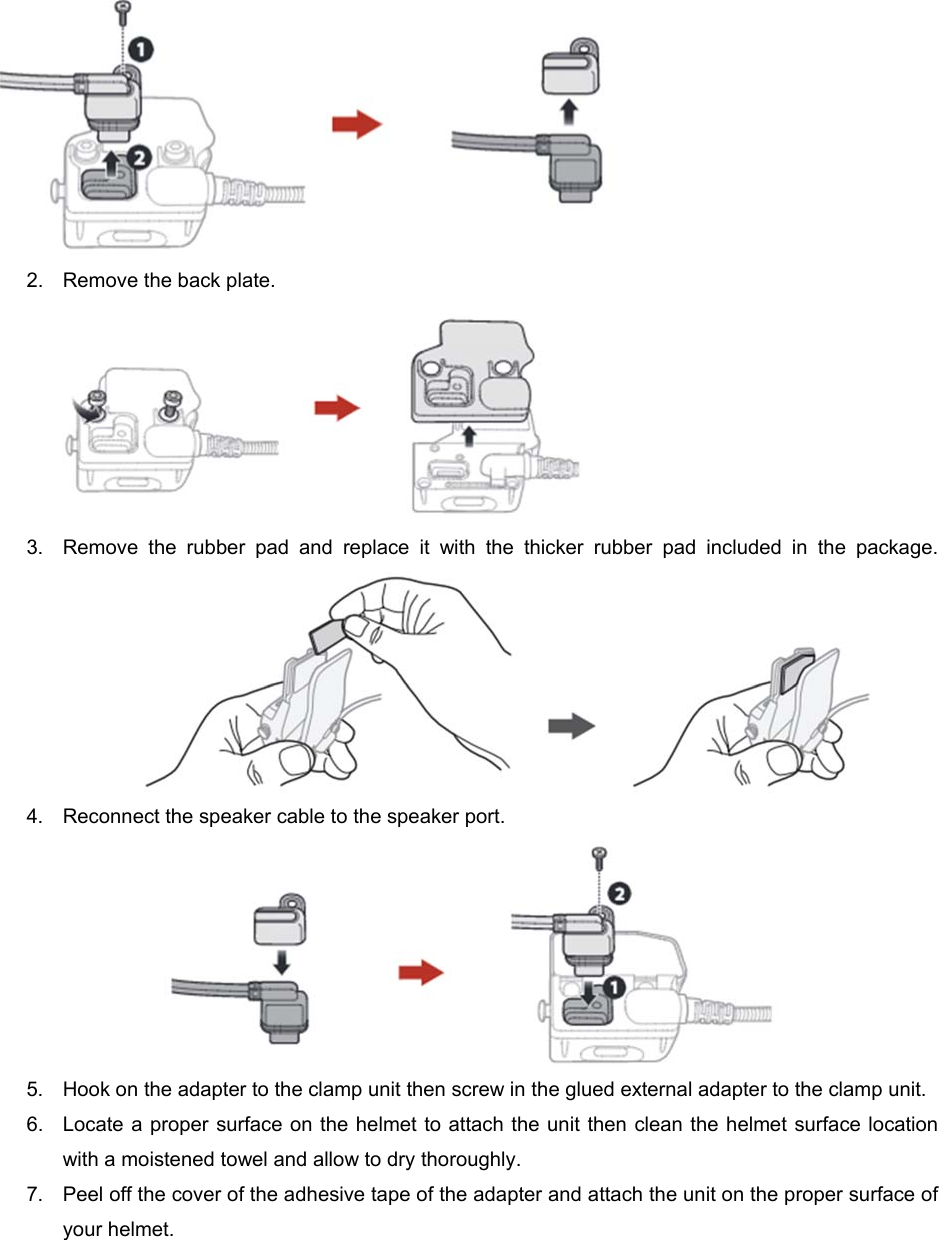 1

2

2. Remove the back plate.

3. Remove the rubber pad and replace it with the thicker rubber pad included in the package.

4. Reconnect the speaker cable to the speaker port.

2

1

5. Hook on the adapter to the clamp unit then screw in the glued external adapter to the clamp unit.

6. Locate a proper surface on the helmet to attach the unit then clean the helmet surface location with a moistened towel and allow to dry thoroughly.

7. Peel off the cover of the adhesive tape of the adapter and attach the unit on the proper surface of your helmet.