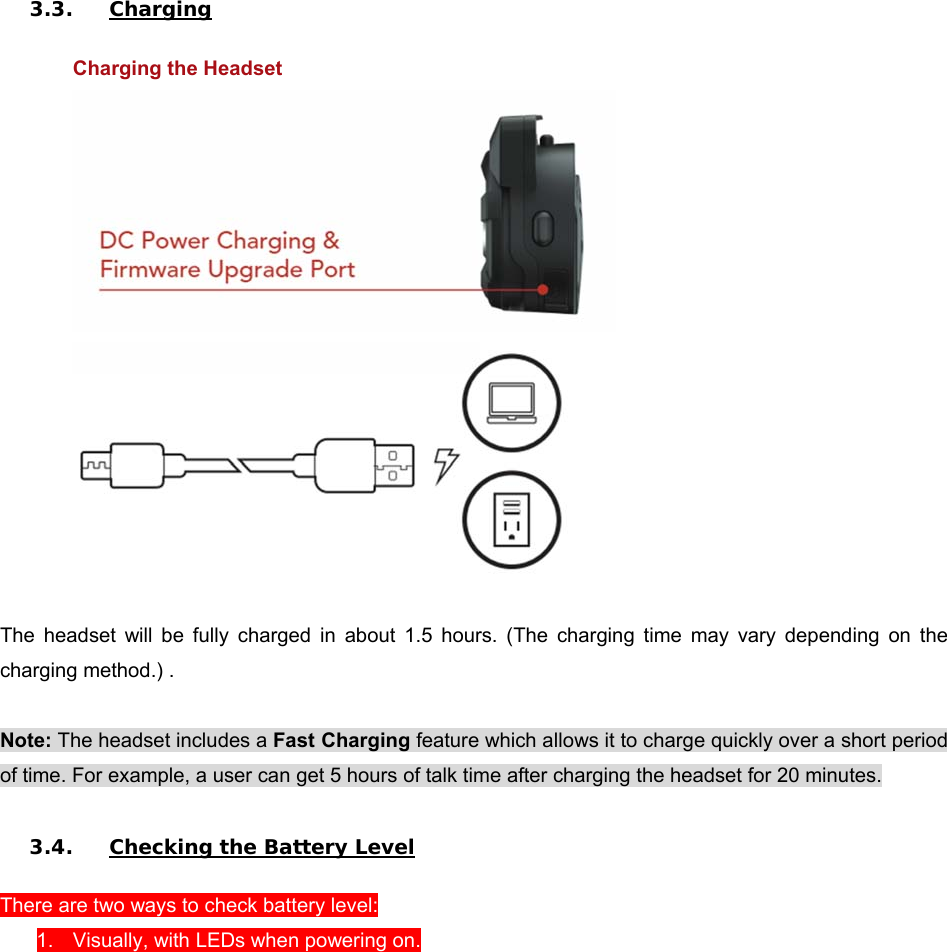 3.3. Charging

Charging the Headset

DC Power Charging & Firmware Upgrade Port

The headset will be fully charged in about 1.5 hours. (The charging time may vary depending on the charging method.) .

Note: The headset includes a Fast Charging feature which allows it to charge quickly over a short period of time. For example, a user can get 5 hours of talk time after charging the headset for 20 minutes.

3.4. Checking the Battery Level

There are two ways to check battery level:

1. Visually, with LEDs when powering on.