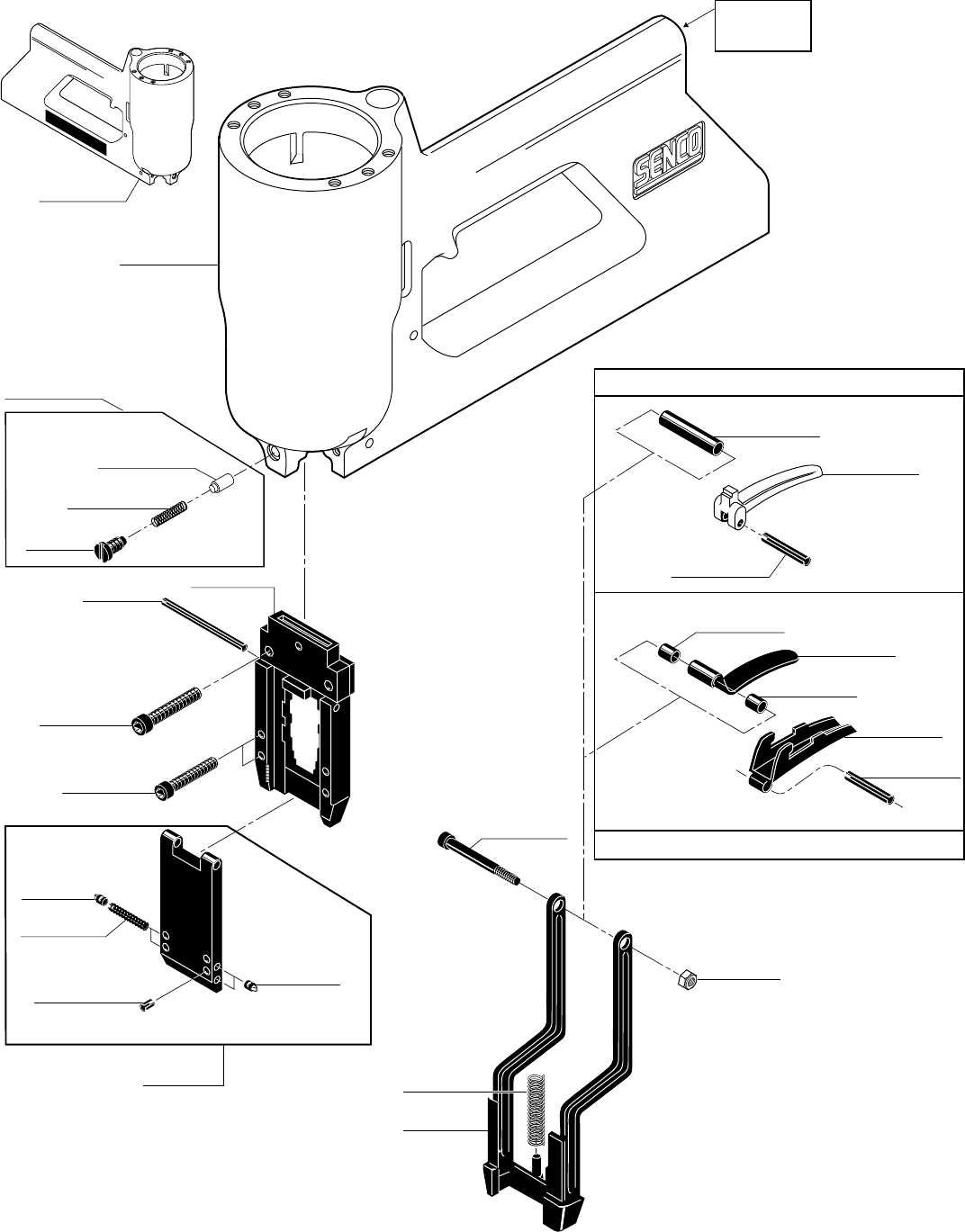 SENCO