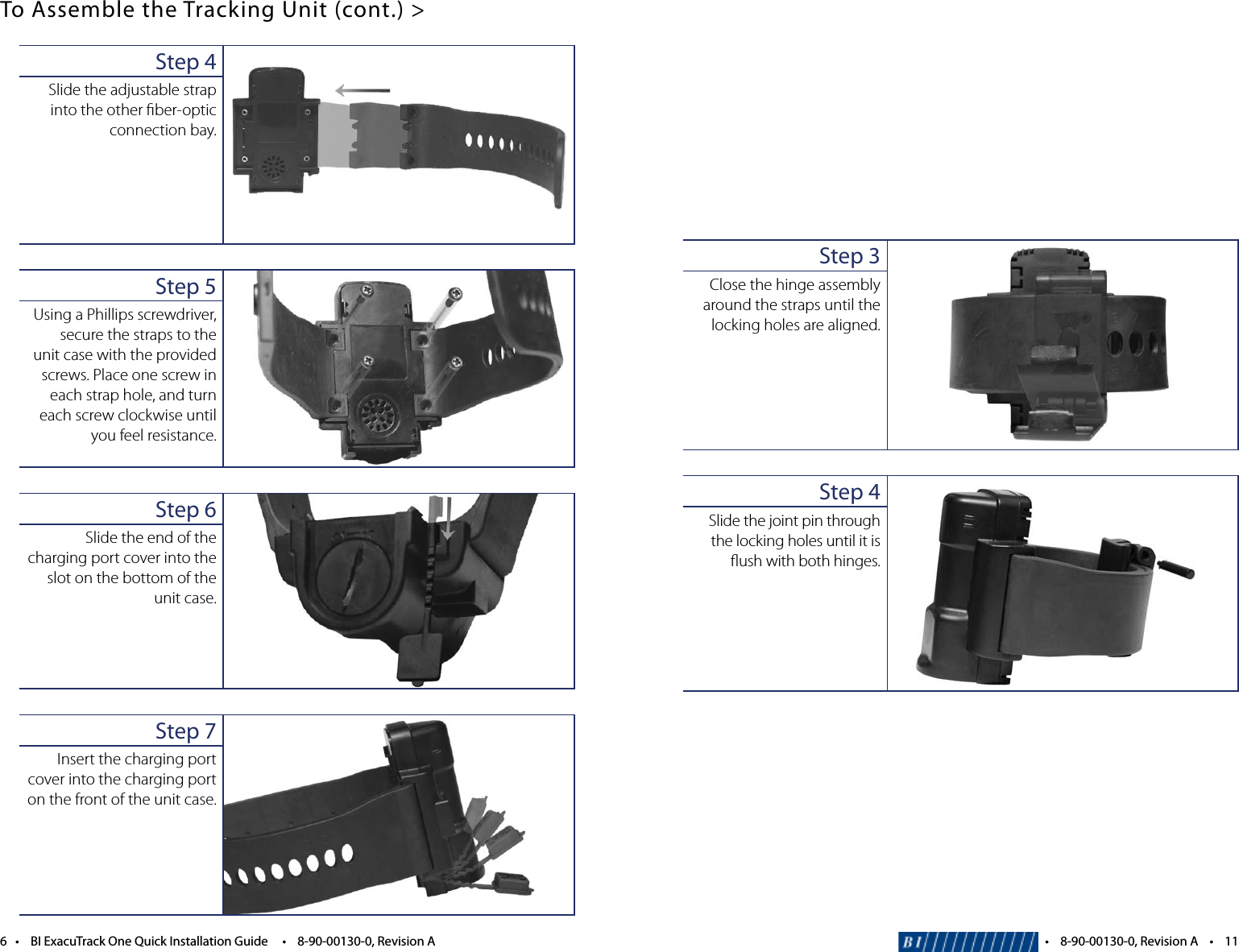 To Assemble the Tracking Unit (cont.) >

Step 4

Slide the adjustable strap into the other fiber-optic connection bay.

Step 5

Using a Phillips screwdriver, secure the straps to the unit case with the provided screws. Place one screw in each strap hole, and turn each screw clockwise until you feel resistance.

Step 6

Slide the end of the charging port cover into the slot on the bottom of the unit case.

Step 7

Insert the charging port cover into the charging port on the front of the unit case.

6 • BI ExacuTrack One Quick Installation Guide • 8-90-00130-0, Revision A

Step 3

Close the hinge assembly around the straps until the locking holes are aligned.

Step 4

Slide the joint pin through the locking holes until it is flush with both hinges.

BI • 8-90-00130-0, Revision A • 11