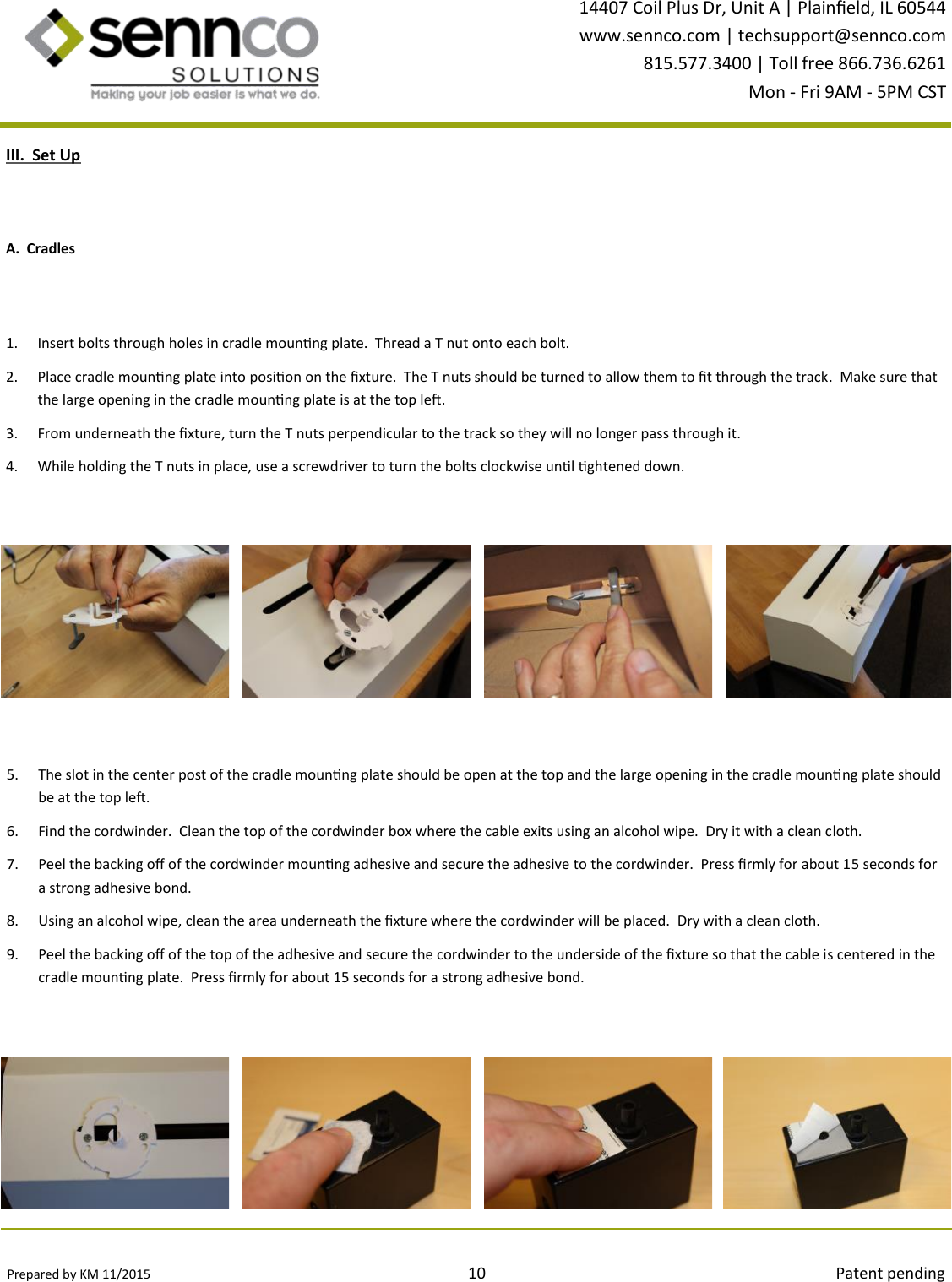 sennco
SOLUTIONS
Making your job easier is what we do.

14407 Coil Plus Dr, Unit A | Plainfield, IL 60544
www.sennco.com | techsupport@sennco.com
815.577.3400 | Toll free 866.736.6261
Mon - Fri 9AM - 5PM CST

III. Set Up

A. Cradles

1. Insert bolts through holes in cradle mounting plate. Thread a T nut onto each bolt.

2. Place cradle mounting plate into position on the fixture. The T nuts should be turned to allow them to fit through the track. Make sure that the large opening in the cradle mounting plate is at the top left.

3. From underneath the fixture, turn the T nuts perpendicular to the track so they will no longer pass through it.

4. While holding the T nuts in place, use a screwdriver to turn the bolts clockwise until tightened down.

5. The slot in the center post of the cradle mounting plate should be open at the top and the large opening in the cradle mounting plate should be at the top left.

6. Find the cordwinder. Clean the top of the cordwinder box where the cable exits using an alcohol wipe. Dry it with a clean cloth.

7. Peel the backing off of the cordwinder mounting adhesive and secure the adhesive to the cordwinder. Press firmly for about 15 seconds for a strong adhesive bond.

8. Using an alcohol wipe, clean the area underneath the fixture where the cordwinder will be placed. Dry with a clean cloth.

9. Peel the backing off of the top of the adhesive and secure the cordwinder to the underside of the fixture so that the cable is centered in the cradle mounting plate. Press firmly for about 15 seconds for a strong adhesive bond.

Prepared by KM 11/2015
10
Patent pending