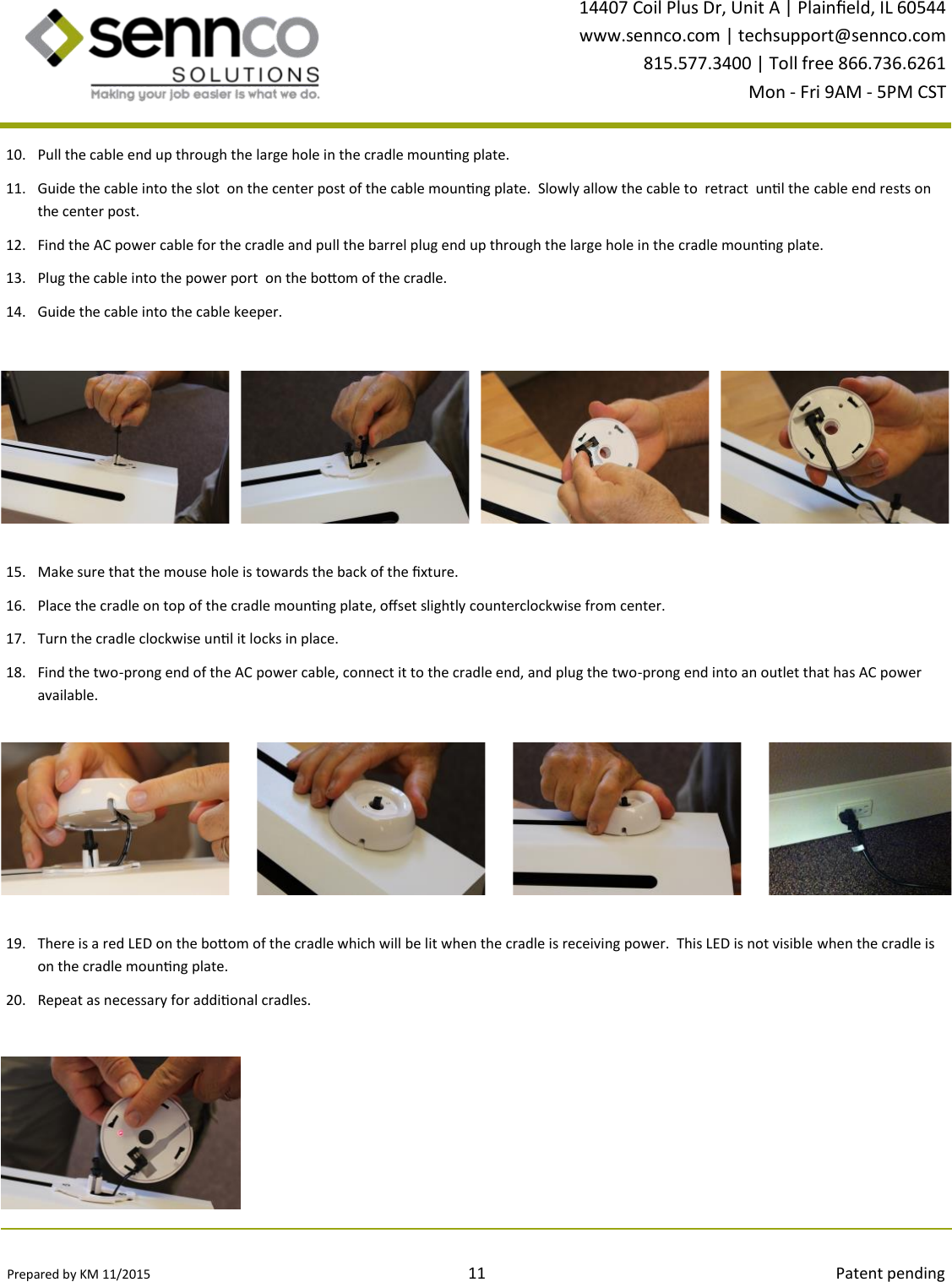 sennco
SOLUTIONS
Making your job easier is what we do.

14407 Coil Plus Dr, Unit A | Plainfield, IL 60544
www.sennco.com | techsupport@sennco.com
815.577.3400 | Toll free 866.736.6261
Mon - Fri 9AM - 5PM CST

10. Pull the cable end up through the large hole in the cradle mounting plate.

11. Guide the cable into the slot on the center post of the cable mounting plate. Slowly allow the cable to retract until the cable end rests on the center post.

12. Find the AC power cable for the cradle and pull the barrel plug end up through the large hole in the cradle mounting plate.

13. Plug the cable into the power port on the bottom of the cradle.

14. Guide the cable into the cable keeper.

15. Make sure that the mouse hole is towards the back of the fixture.

16. Place the cradle on top of the cradle mounting plate, offset slightly counterclockwise from center.

17. Turn the cradle clockwise until it locks in place.

18. Find the two-prong end of the AC power cable, connect it to the cradle end, and plug the two-prong end into an outlet that has AC power available.

19. There is a red LED on the bottom of the cradle which will be lit when the cradle is receiving power. This LED is not visible when the cradle is on the cradle mounting plate.

20. Repeat as necessary for additional cradles.

Prepared by KM 11/2015
11
Patent pending