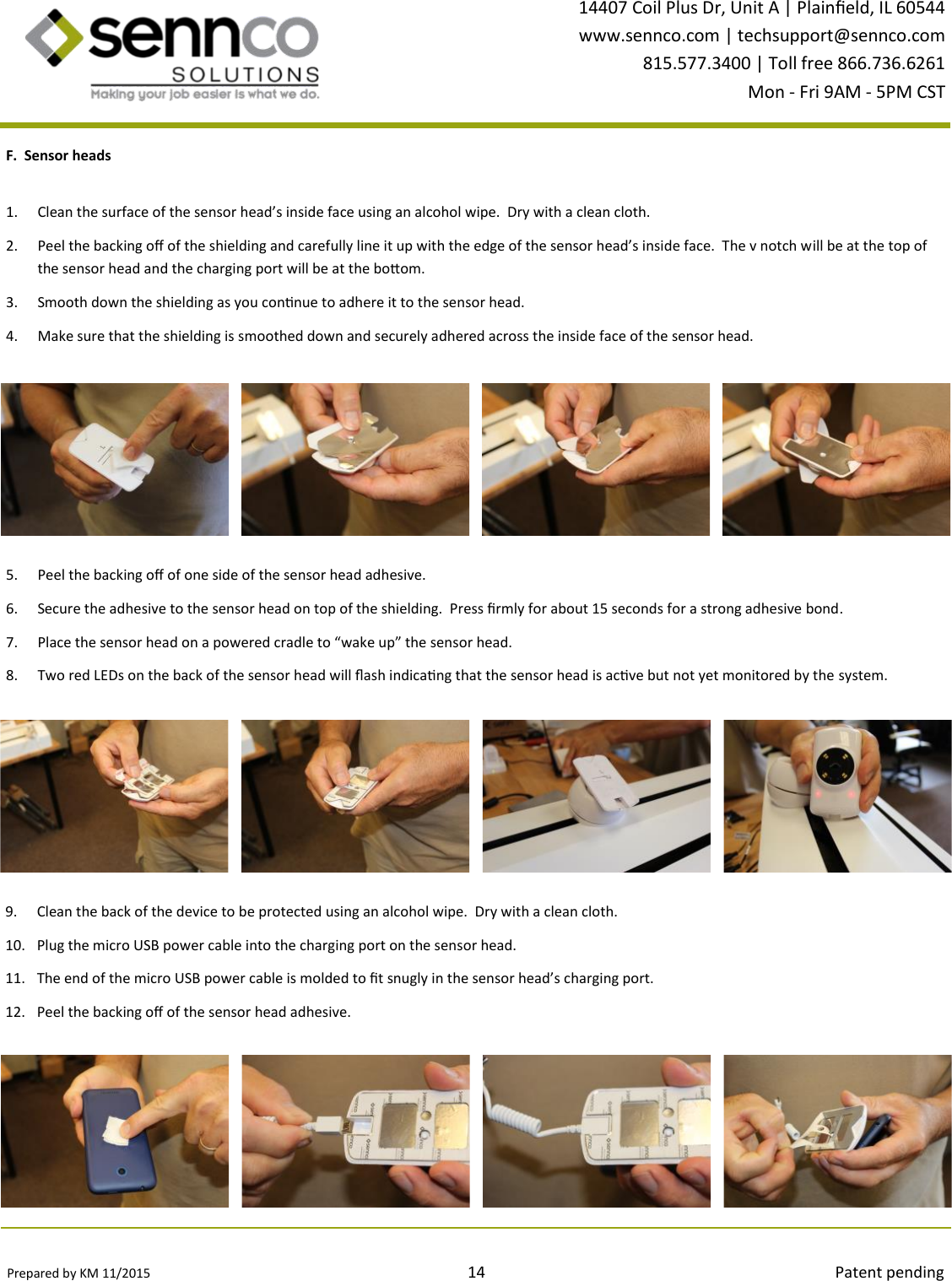 sennco SOLUTIONS
Making your job easier is what we do.

14407 Coil Plus Dr, Unit A | Plainfield, IL 60544
www.sennco.com | techsupport@sennco.com
815.577.3400 | Toll free 866.736.6261
Mon - Fri 9AM - 5PM CST

F. Sensor heads

1. Clean the surface of the sensor head's inside face using an alcohol wipe. Dry with a clean cloth.

2. Peel the backing off of the shielding and carefully line it up with the edge of the sensor head's inside face. The v notch will be at the top of the sensor head and the charging port will be at the bottom.

3. Smooth down the shielding as you continue to adhere it to the sensor head.

4. Make sure that the shielding is smoothed down and securely adhered across the inside face of the sensor head.

5. Peel the backing off of one side of the sensor head adhesive.

6. Secure the adhesive to the sensor head on top of the shielding. Press firmly for about 15 seconds for a strong adhesive bond.

7. Place the sensor head on a powered cradle to "wake up" the sensor head.

8. Two red LEDs on the back of the sensor head will flash indicating that the sensor head is active but not yet monitored by the system.

9. Clean the back of the device to be protected using an alcohol wipe. Dry with a clean cloth.

10. Plug the micro USB power cable into the charging port on the sensor head.

11. The end of the micro USB power cable is molded to fit snugly in the sensor head's charging port.

12. Peel the backing off of the sensor head adhesive.

Prepared by KM 11/2015 14 Patent pending