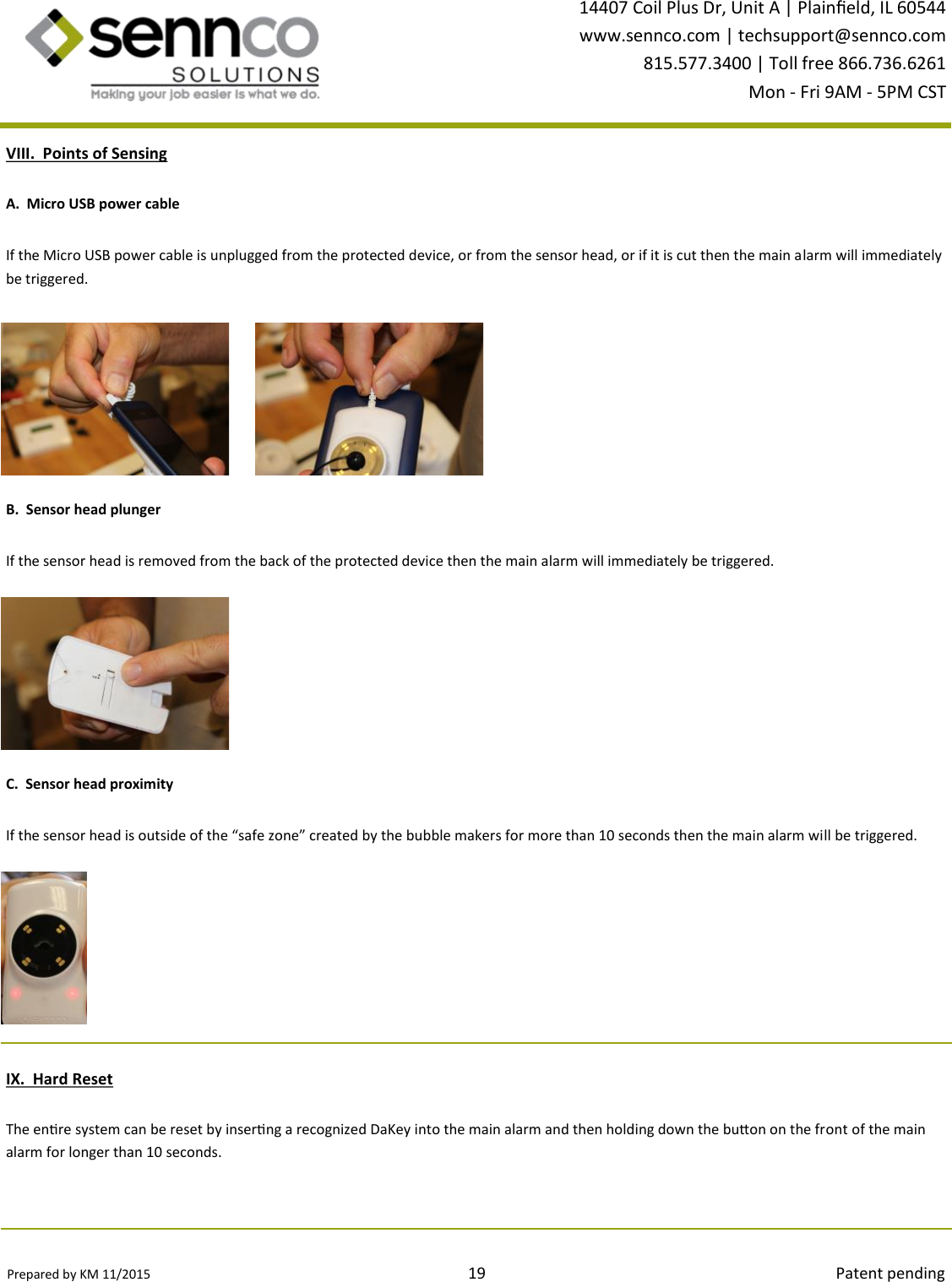 sennco
SOLUTIONS
Making your job easier is what we do.

14407 Coil Plus Dr, Unit A | Plainfield, IL 60544
www.sennco.com | techsupport@sennco.com
815.577.3400 | Toll free 866.736.6261
Mon - Fri 9AM - 5PM CST

VIII. Points of Sensing

A. Micro USB power cable

If the Micro USB power cable is unplugged from the protected device, or from the sensor head, or if it is cut then the main alarm will immediately be triggered.

B. Sensor head plunger

If the sensor head is removed from the back of the protected device then the main alarm will immediately be triggered.

C. Sensor head proximity

If the sensor head is outside of the “safe zone” created by the bubble makers for more than 10 seconds then the main alarm will be triggered.

IX. Hard Reset

The entire system can be reset by inserting a recognized DaKey into the main alarm and then holding down the button on the front of the main alarm for longer than 10 seconds.

Prepared by KM 11/2015
19
Patent pending