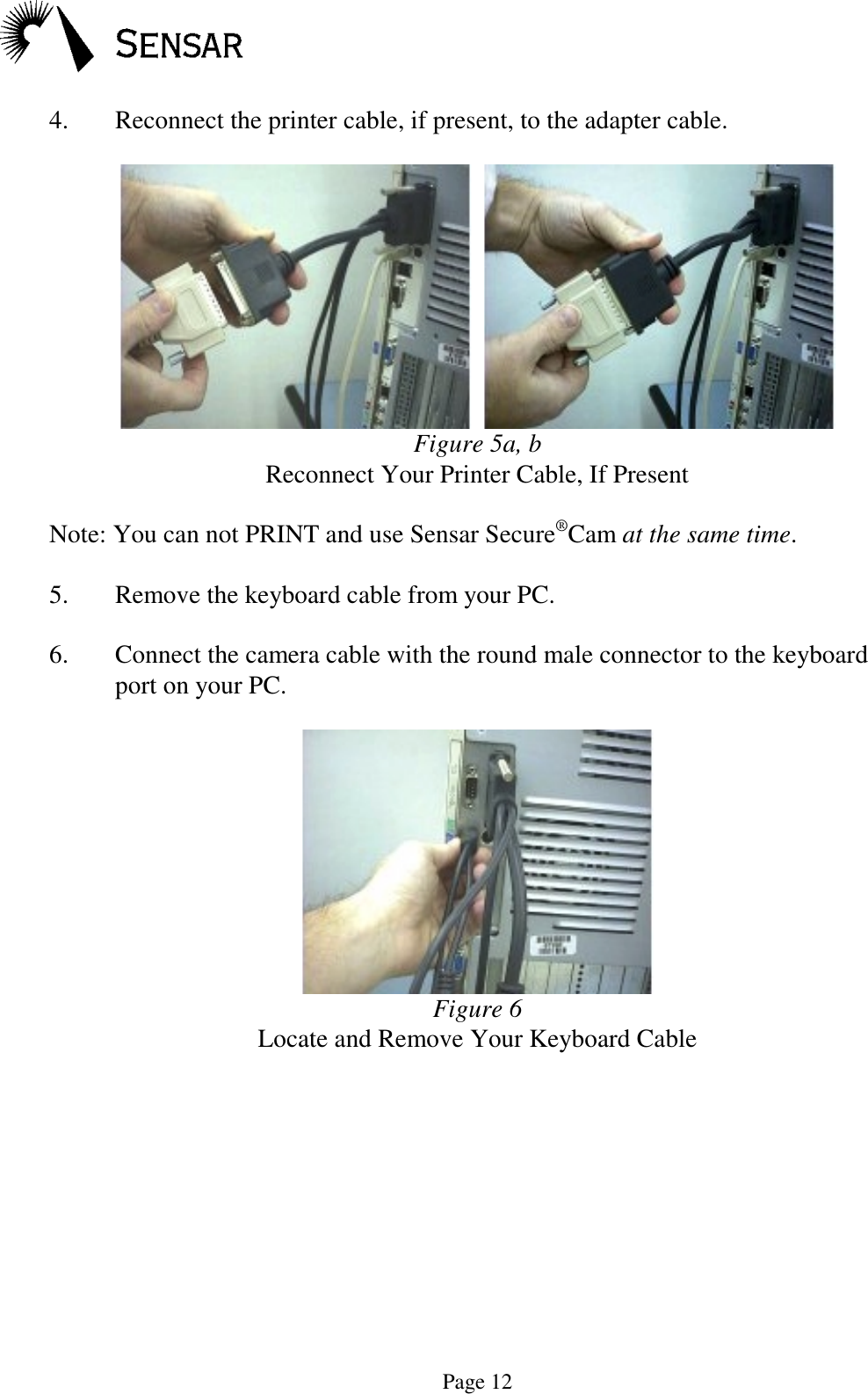 SENSAR

4. Reconnect the printer cable, if present, to the adapter cable.

Figure 5a, b
Reconnect Your Printer Cable, If Present

Note: You can not PRINT and use Sensar Secure®Cam at the same time.

5. Remove the keyboard cable from your PC.

6. Connect the camera cable with the round male connector to the keyboard port on your PC.

Figure 6
Locate and Remove Your Keyboard Cable

Page 12