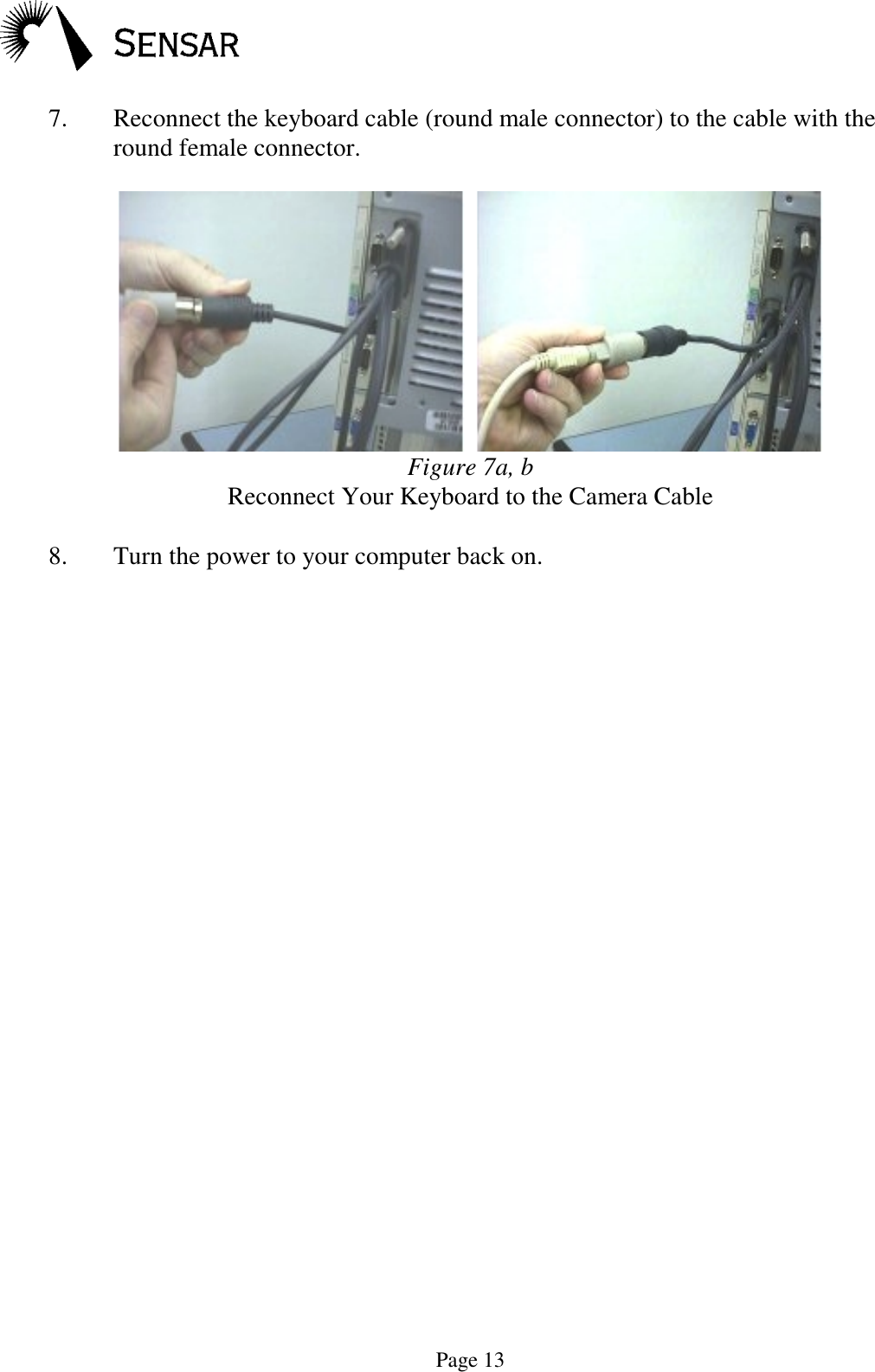 SENSAR

7. Reconnect the keyboard cable (round male connector) to the cable with the round female connector.

Figure 7a, b
Reconnect Your Keyboard to the Camera Cable

8. Turn the power to your computer back on.

Page 13