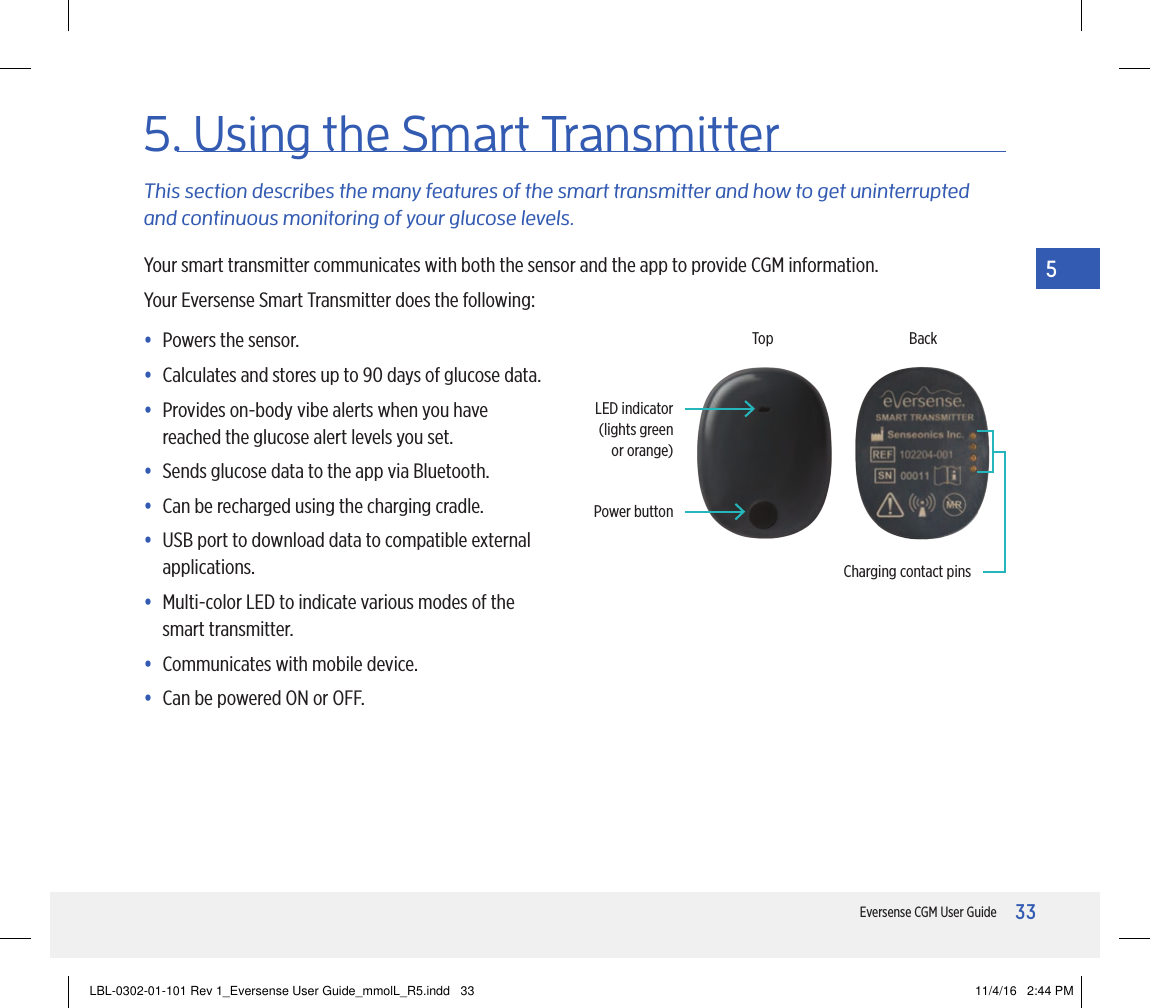 5. Using the Smart Transmitter

This section describes the many features of the smart transmitter and how to get uninterrupted and continuous monitoring of your glucose levels.

5

Your smart transmitter communicates with both the sensor and the app to provide CGM information.

Your Eversense Smart Transmitter does the following:

• Powers the sensor.
• Calculates and stores up to 90 days of glucose data.
• Provides on-body vibe alerts when you have reached the glucose alert levels you set.
• Sends glucose data to the app via Bluetooth.
• Can be recharged using the charging cradle.
• USB port to download data to compatible external applications.
• Multi-color LED to indicate various modes of the smart transmitter.
• Communicates with mobile device.
• Can be powered ON or OFF.

Top

Back

LED indicator (lights green or orange)

Power button

eversense.
SMART TRANSMITTER
Senseonics Inc.
REF 102204-001
SN 00011
MR

Charging contact pins

Eversense CGM User Guide 33

LBL-0302-01-101 Rev 1_Eversense User Guide_mmolL_R5.indd 33

11/4/16 2:44 PM