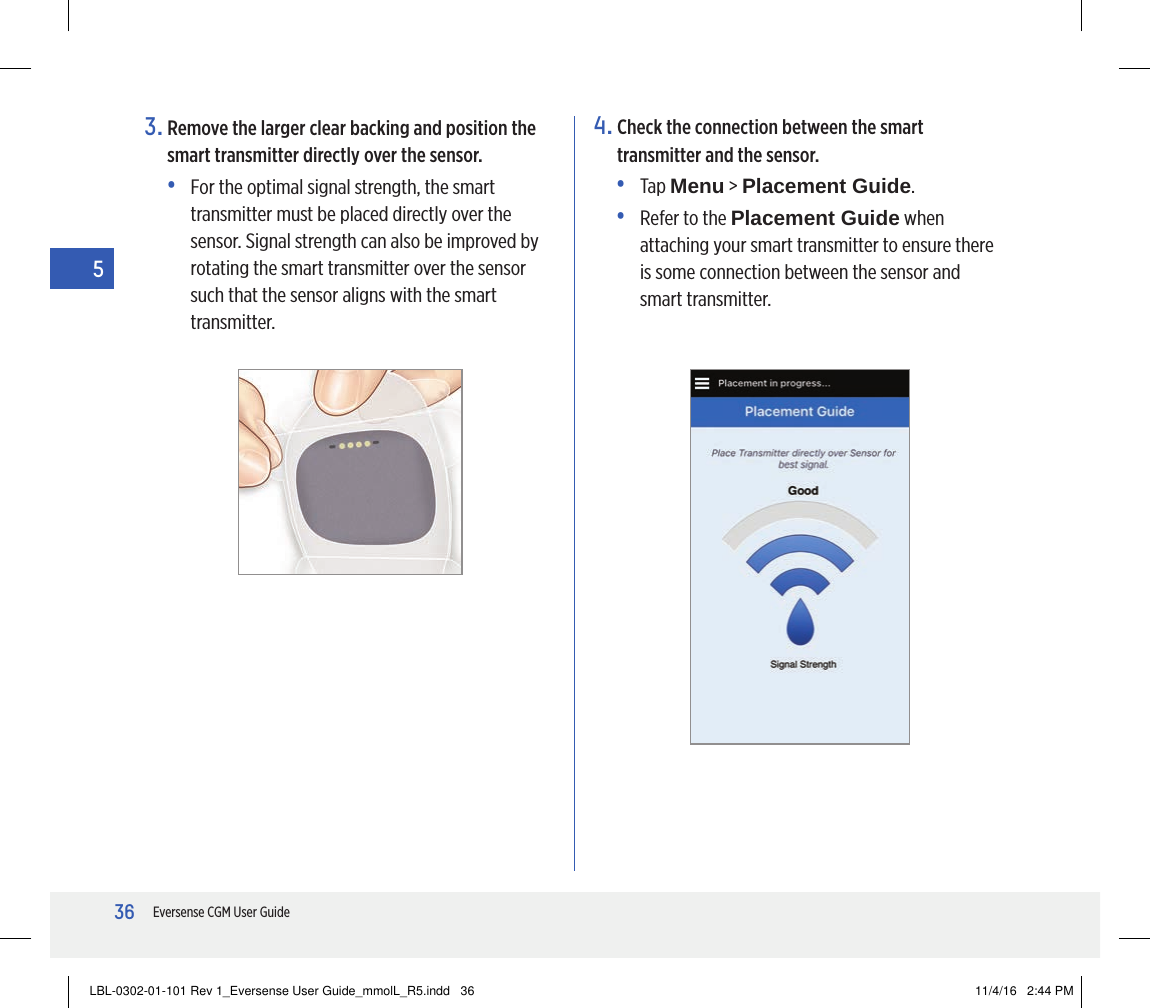 5

3. Remove the larger clear backing and position the smart transmitter directly over the sensor.

• For the optimal signal strength, the smart transmitter must be placed directly over the sensor. Signal strength can also be improved by rotating the smart transmitter over the sensor such that the sensor aligns with the smart transmitter.

4. Check the connection between the smart transmitter and the sensor.

• Tap Menu > Placement Guide.

• Refer to the Placement Guide when attaching your smart transmitter to ensure there is some connection between the sensor and smart transmitter.

Placement in progress...

Placement Guide

Place Transmitter directly over Sensor for best signal.

Good

Signal Strength

36 Eversense CGM User Guide

LBL-0302-01-101 Rev 1_Eversense User Guide_mmolL_R5.indd 36 11/4/16 2:44 PM