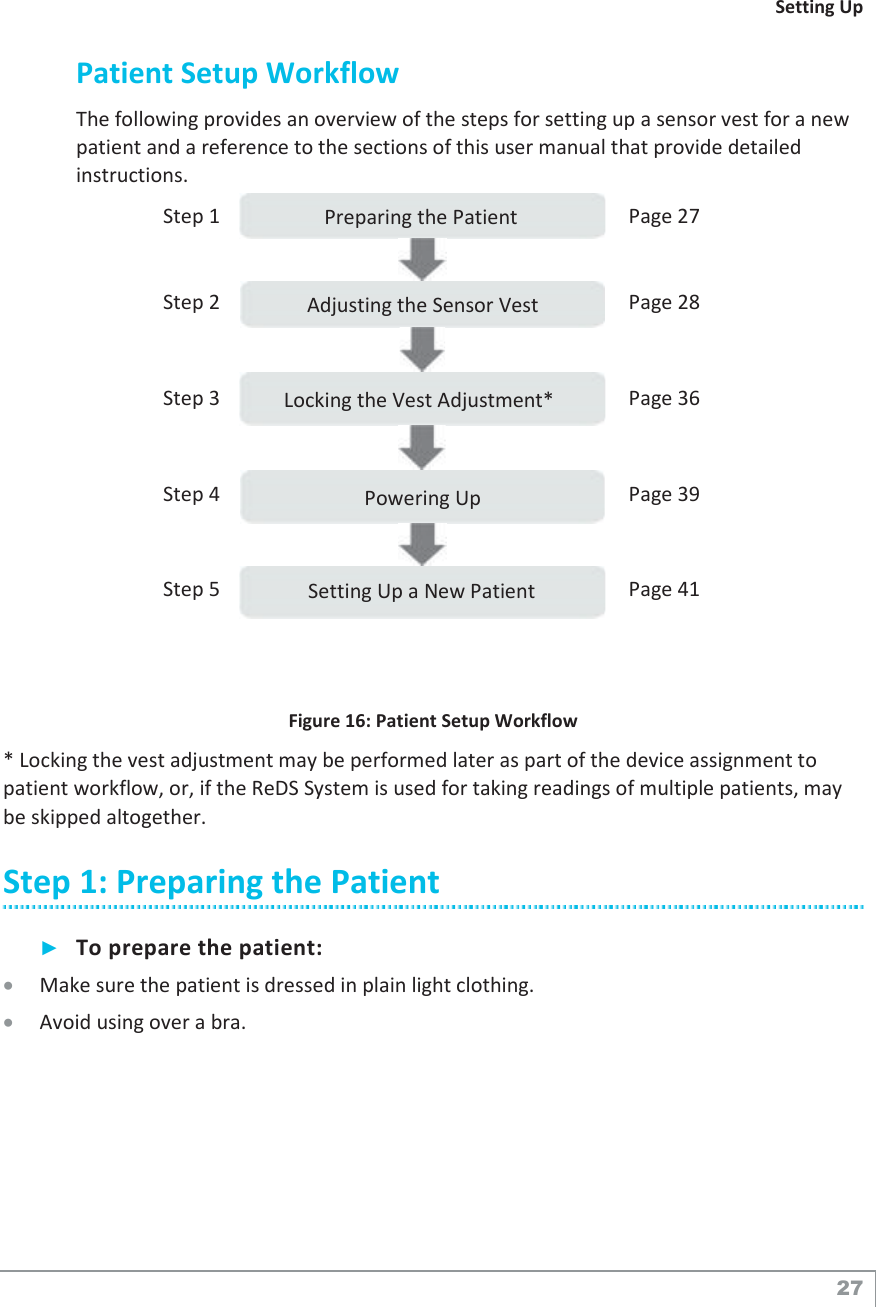 Setting Up

Patient Setup Workflow

The following provides an overview of the steps for setting up a sensor vest for a new patient and a reference to the sections of this user manual that provide detailed instructions.

Step 1 Preparing the Patient Page 27

Step 2 Adjusting the Sensor Vest Page 28

Step 3 Locking the Vest Adjustment* Page 36

Step 4 Powering Up Page 39

Step 5 Setting Up a New Patient Page 41

Figure 16: Patient Setup Workflow

* Locking the vest adjustment may be performed later as part of the device assignment to patient workflow, or, if the ReDS System is used for taking readings of multiple patients, may be skipped altogether.

Step 1: Preparing the Patient

► To prepare the patient:

• Make sure the patient is dressed in plain light clothing.

• Avoid using over a bra.

27