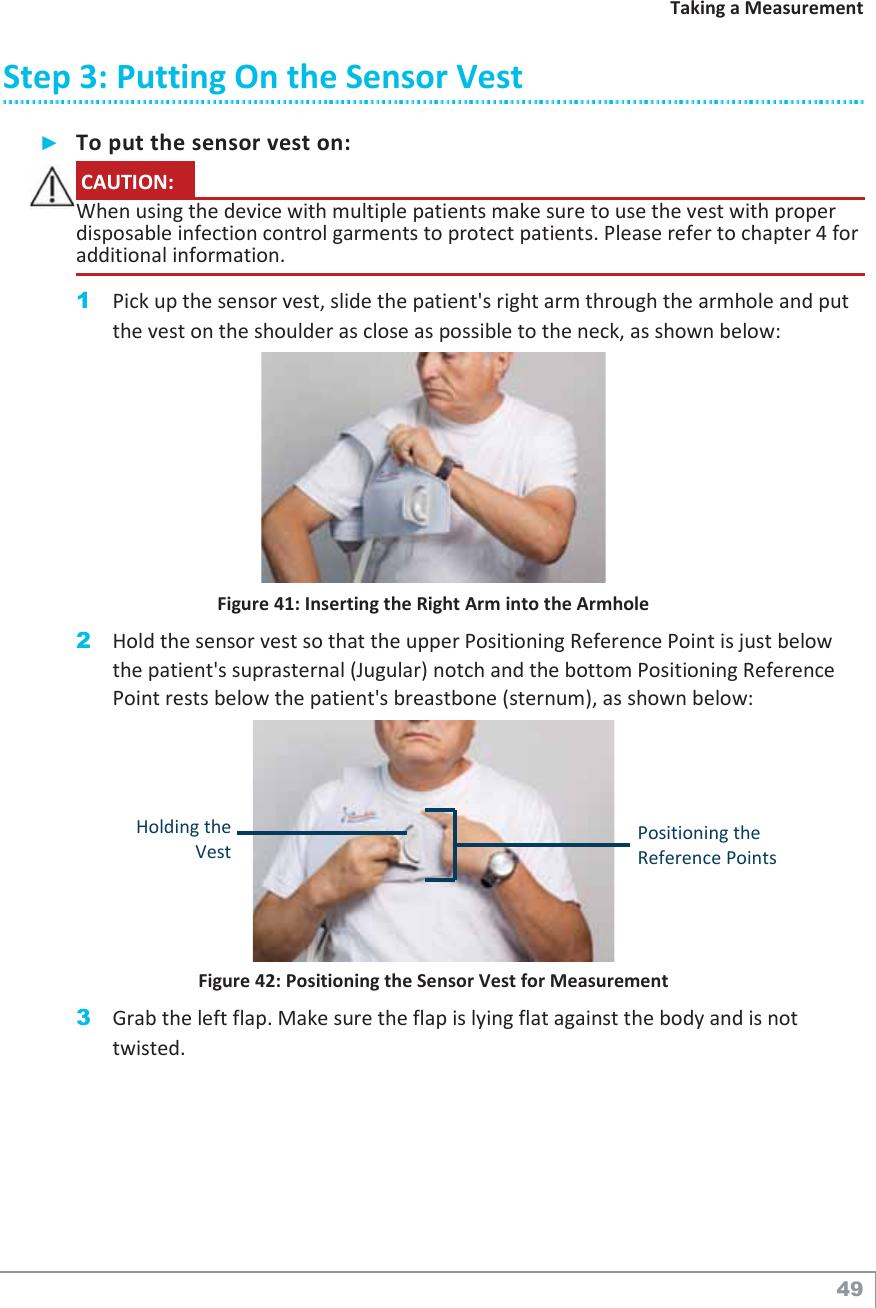 Taking a Measurement

Step 3: Putting On the Sensor Vest

► To put the sensor vest on:

CAUTION:

When using the device with multiple patients make sure to use the vest with proper disposable infection control garments to protect patients. Please refer to chapter 4 for additional information.

1 Pick up the sensor vest, slide the patient's right arm through the armhole and put the vest on the shoulder as close as possible to the neck, as shown below:

Figure 41: Inserting the Right Arm into the Armhole

2 Hold the sensor vest so that the upper Positioning Reference Point is just below the patient's suprasternal (Jugular) notch and the bottom Positioning Reference Point rests below the patient's breastbone (sternum), as shown below:

Holding the Vest

Positioning the Reference Points

Figure 42: Positioning the Sensor Vest for Measurement

3 Grab the left flap. Make sure the flap is lying flat against the body and is not twisted.

49