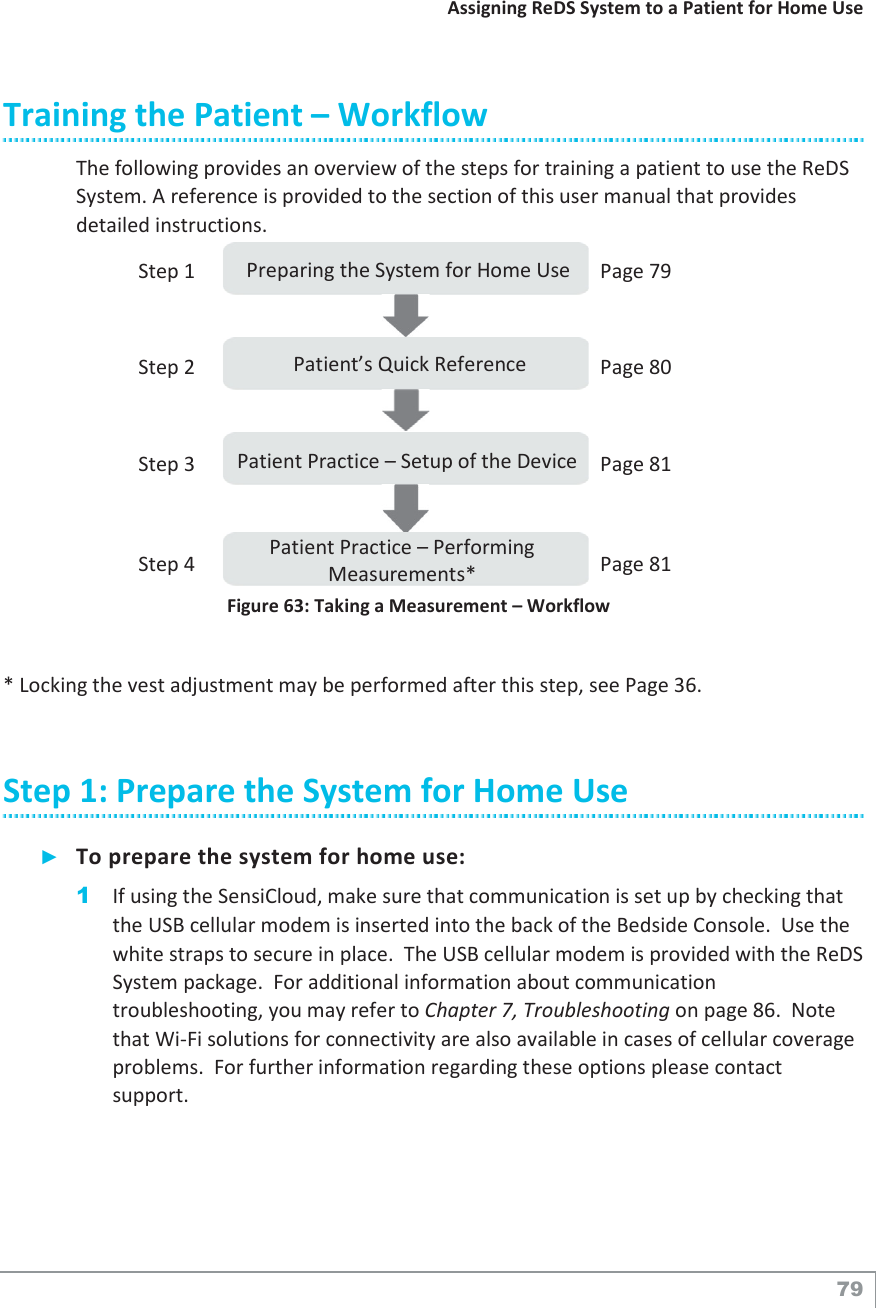 Assigning ReDS System to a Patient for Home Use

Training the Patient – Workflow

The following provides an overview of the steps for training a patient to use the ReDS System. A reference is provided to the section of this user manual that provides detailed instructions.

Step 1 Preparing the System for Home Use Page 79

Step 2 Patient's Quick Reference Page 80

Step 3 Patient Practice – Setup of the Device Page 81

Step 4 Patient Practice – Performing Measurements* Page 81

Figure 63: Taking a Measurement – Workflow

* Locking the vest adjustment may be performed after this step, see Page 36.

Step 1: Prepare the System for Home Use

► To prepare the system for home use:

1 If using the SensiCloud, make sure that communication is set up by checking that the USB cellular modem is inserted into the back of the Bedside Console. Use the white straps to secure in place. The USB cellular modem is provided with the ReDS System package. For additional information about communication troubleshooting, you may refer to Chapter 7, Troubleshooting on page 86. Note that Wi-Fi solutions for connectivity are also available in cases of cellular coverage problems. For further information regarding these options please contact support.

79