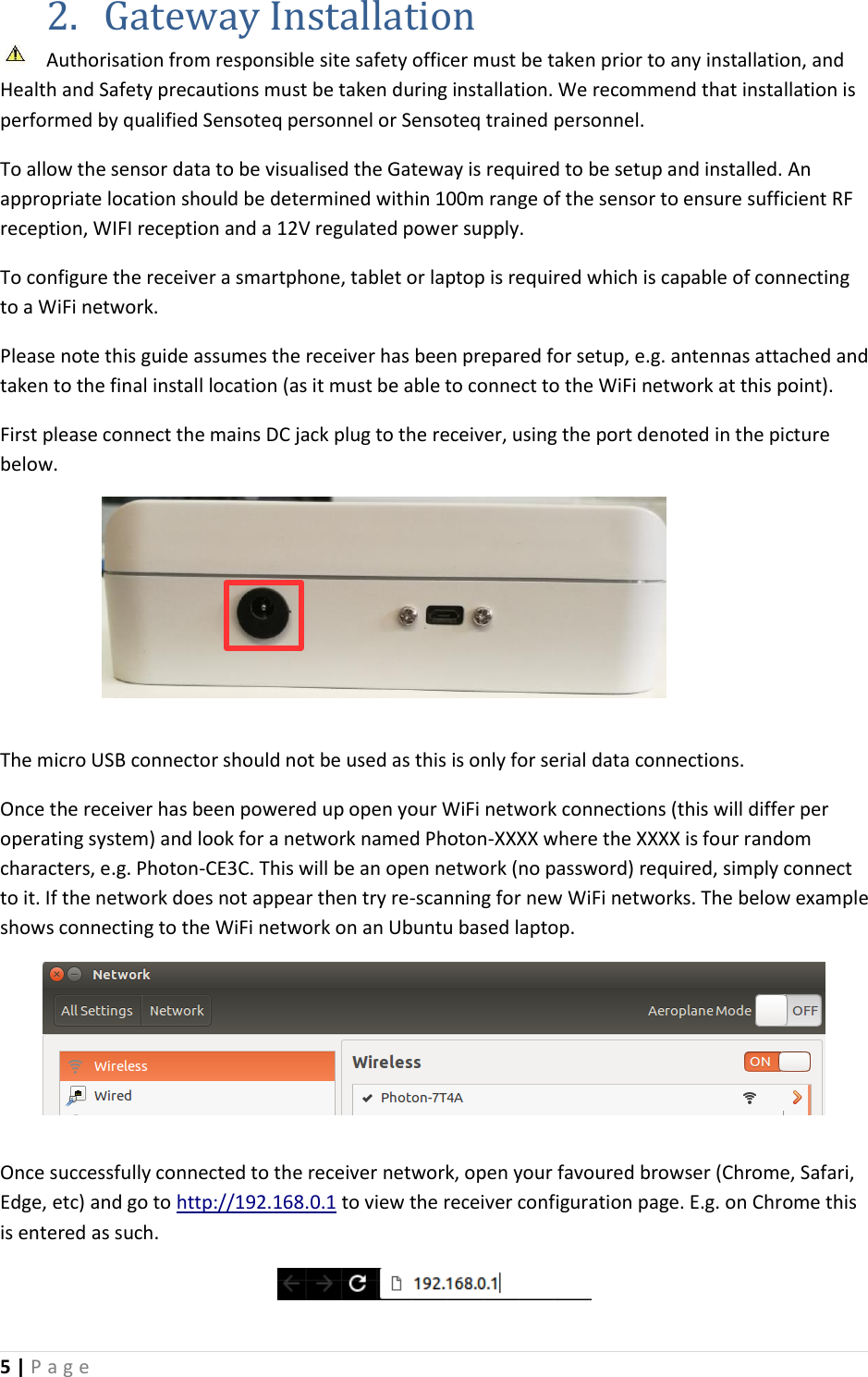 2. Gateway Installation

Authorisation from responsible site safety officer must be taken prior to any installation, and Health and Safety precautions must be taken during installation. We recommend that installation is performed by qualified Sensoteq personnel or Sensoteq trained personnel.

To allow the sensor data to be visualised the Gateway is required to be setup and installed. An appropriate location should be determined within 100m range of the sensor to ensure sufficient RF reception, WIFI reception and a 12V regulated power supply.

To configure the receiver a smartphone, tablet or laptop is required which is capable of connecting to a WiFi network.

Please note this guide assumes the receiver has been prepared for setup, e.g. antennas attached and taken to the final install location (as it must be able to connect to the WiFi network at this point).

First please connect the mains DC jack plug to the receiver, using the port denoted in the picture below.

The micro USB connector should not be used as this is only for serial data connections.

Once the receiver has been powered up open your WiFi network connections (this will differ per operating system) and look for a network named Photon-XXXX where the XXXX is four random characters, e.g. Photon-CE3C. This will be an open network (no password) required, simply connect to it. If the network does not appear then try re-scanning for new WiFi networks. The below example shows connecting to the WiFi network on an Ubuntu based laptop.

Network
All Settings Network
Aeroplane Mode OFF
Wireless
Wired
Wireless ON
Photon-7T4A

Once successfully connected to the receiver network, open your favoured browser (Chrome, Safari, Edge, etc) and go to http://192.168.0.1 to view the receiver configuration page. E.g. on Chrome this is entered as such.

192.168.0.1

5 | Page