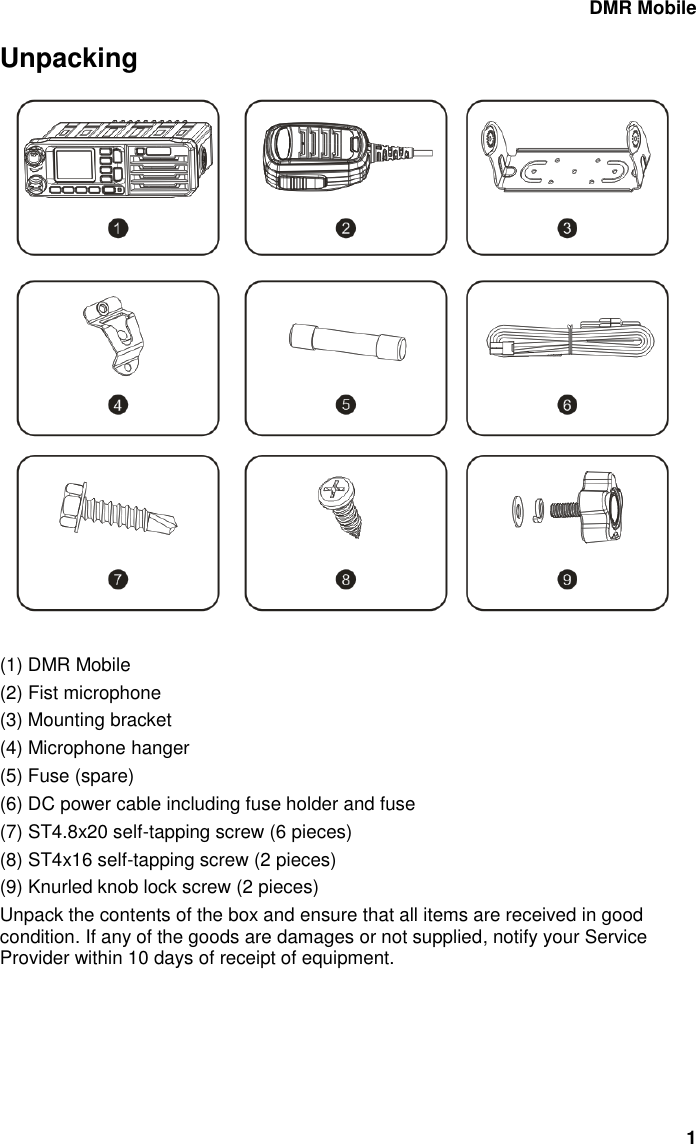 DMR Mobile

Unpacking

1

2

3

4

5

6

7

8

9

(1) DMR Mobile
(2) Fist microphone
(3) Mounting bracket
(4) Microphone hanger
(5) Fuse (spare)
(6) DC power cable including fuse holder and fuse
(7) ST4.8x20 self-tapping screw (6 pieces)
(8) ST4x16 self-tapping screw (2 pieces)
(9) Knurled knob lock screw (2 pieces)

Unpack the contents of the box and ensure that all items are received in good condition. If any of the goods are damages or not supplied, notify your Service Provider within 10 days of receipt of equipment.

1