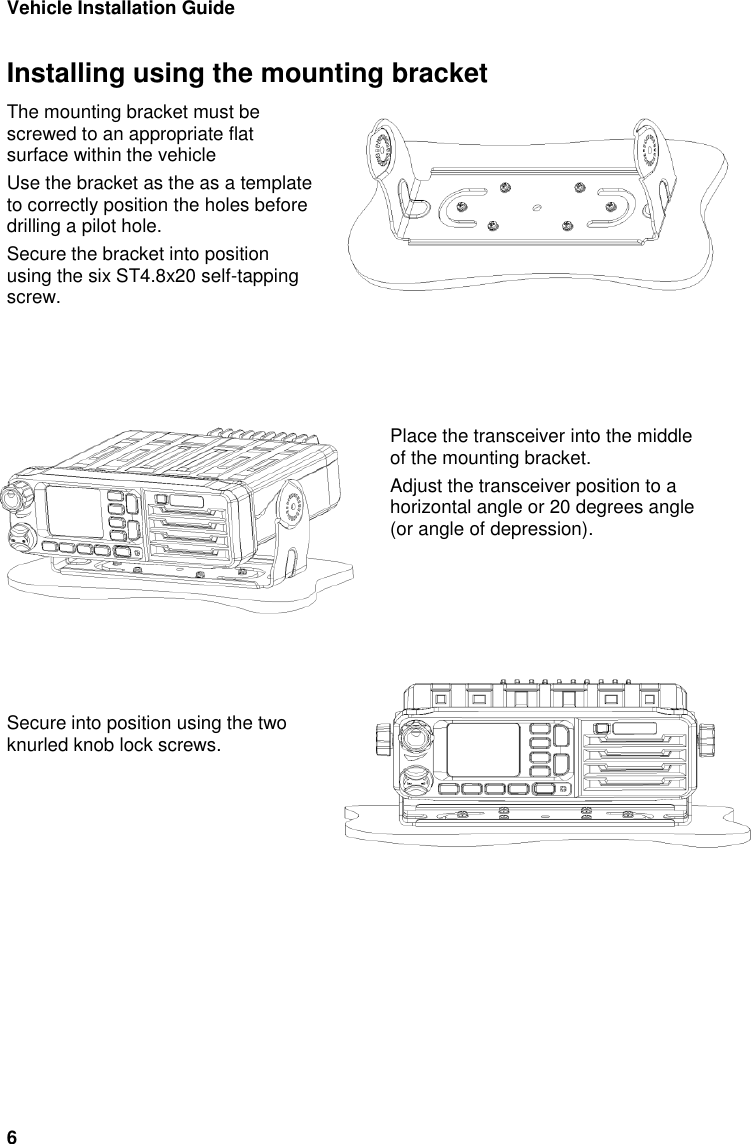 Vehicle Installation Guide

Installing using the mounting bracket

The mounting bracket must be screwed to an appropriate flat surface within the vehicle

Use the bracket as the as a template to correctly position the holes before drilling a pilot hole.

Secure the bracket into position using the six ST4.8x20 self-tapping screw.

Place the transceiver into the middle of the mounting bracket.

Adjust the transceiver position to a horizontal angle or 20 degrees angle (or angle of depression).

Secure into position using the two knurled knob lock screws.

6