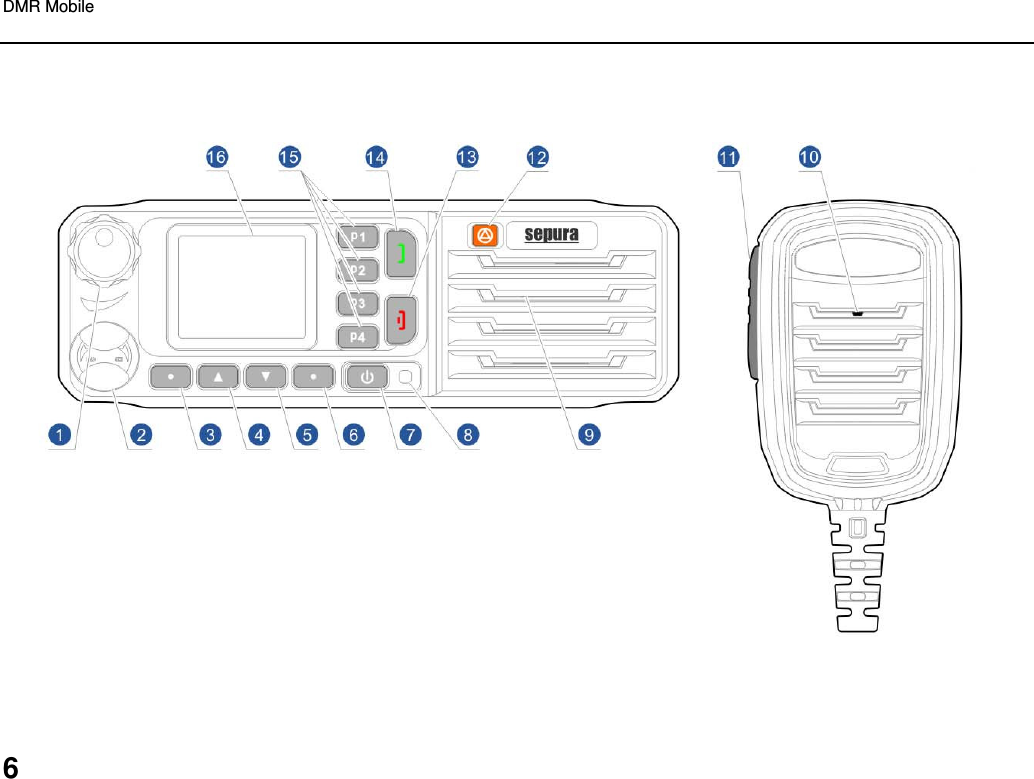 DMR Mobile

16 15 14 13 12 11 10

P1
P2
P3
P4

sepura

1 2 3 4 5 6 7 8 9

6