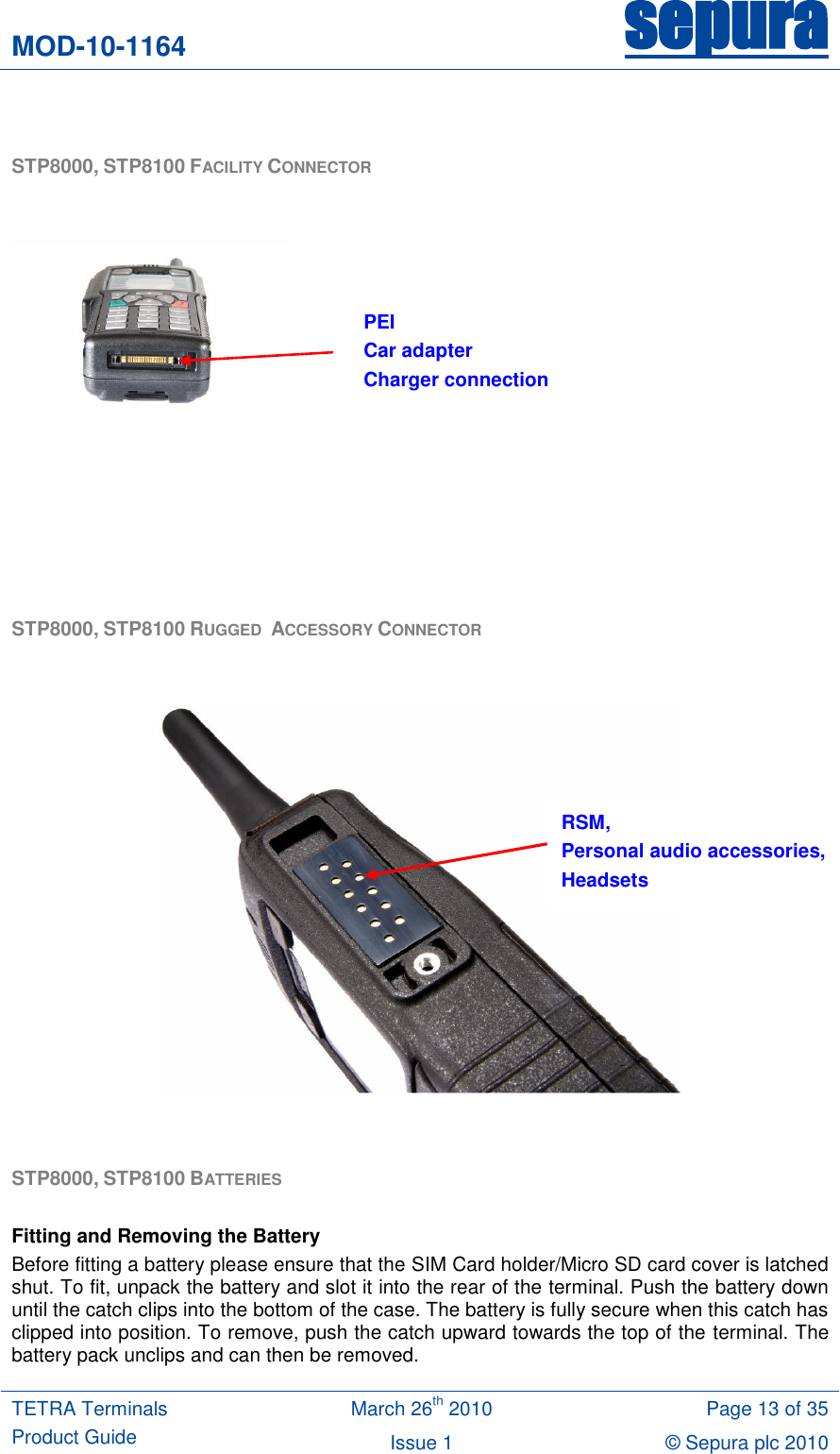 MOD-10-1164

sepura

STP8000, STP8100 FACILITY CONNECTOR

PEI
Car adapter
Charger connection

STP8000, STP8100 RUGGED  ACCESSORY CONNECTOR

RSM,
Personal audio accessories,
Headsets

STP8000, STP8100 BATTERIES

Fitting and Removing the Battery
Before fitting a battery please ensure that the SIM Card holder/Micro SD card cover is latched shut. To fit, unpack the battery and slot it into the rear of the terminal. Push the battery down until the catch clips into the bottom of the case. The battery is fully secure when this catch has clipped into position. To remove, push the catch upward towards the top of the terminal. The battery pack unclips and can then be removed.

TETRA Terminals
Product Guide

March 26$^{th}$ 2010
Issue 1

Page 13 of 35
© Sepura plc 2010