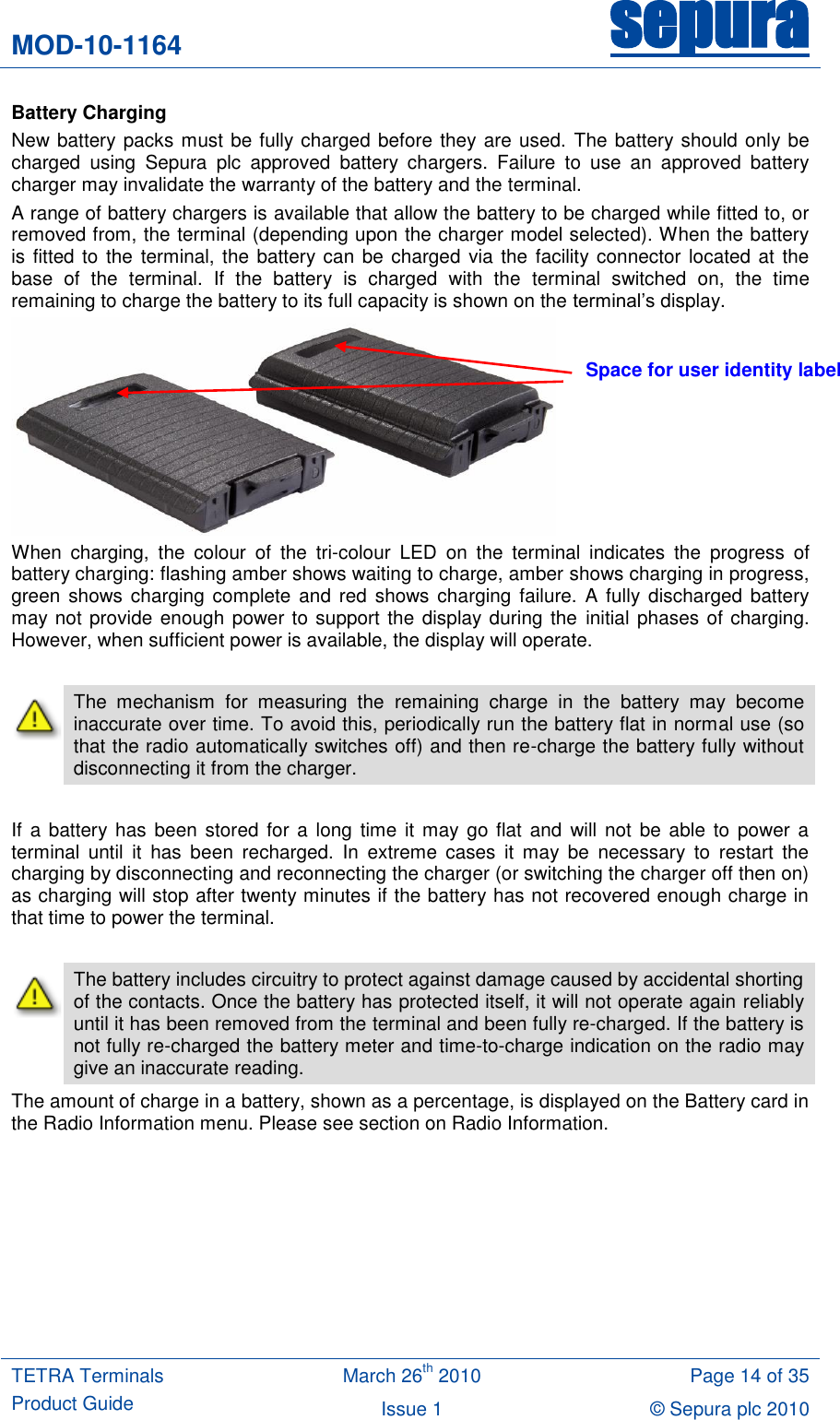 MOD-10-1164

sepura

Battery Charging

New battery packs must be fully charged before they are used. The battery should only be charged using Sepura plc approved battery chargers. Failure to use an approved battery charger may invalidate the warranty of the battery and the terminal.

A range of battery chargers is available that allow the battery to be charged while fitted to, or removed from, the terminal (depending upon the charger model selected). When the battery is fitted to the terminal, the battery can be charged via the facility connector located at the base of the terminal. If the battery is charged with the terminal switched on, the time remaining to charge the battery to its full capacity is shown on the terminal's display.

Space for user identity label

When charging, the colour of the tri-colour LED on the terminal indicates the progress of battery charging: flashing amber shows waiting to charge, amber shows charging in progress, green shows charging complete and red shows charging failure. A fully discharged battery may not provide enough power to support the display during the initial phases of charging. However, when sufficient power is available, the display will operate.

The mechanism for measuring the remaining charge in the battery may become inaccurate over time. To avoid this, periodically run the battery flat in normal use (so that the radio automatically switches off) and then re-charge the battery fully without disconnecting it from the charger.

If a battery has been stored for a long time it may go flat and will not be able to power a terminal until it has been recharged. In extreme cases it may be necessary to restart the charging by disconnecting and reconnecting the charger (or switching the charger off then on) as charging will stop after twenty minutes if the battery has not recovered enough charge in that time to power the terminal.

The battery includes circuitry to protect against damage caused by accidental shorting of the contacts. Once the battery has protected itself, it will not operate again reliably until it has been removed from the terminal and been fully re-charged. If the battery is not fully re-charged the battery meter and time-to-charge indication on the radio may give an inaccurate reading.

The amount of charge in a battery, shown as a percentage, is displayed on the Battery card in the Radio Information menu. Please see section on Radio Information.

TETRA Terminals
Product Guide

March 26$^{th}$ 2010
Issue 1

Page 14 of 35
© Sepura plc 2010