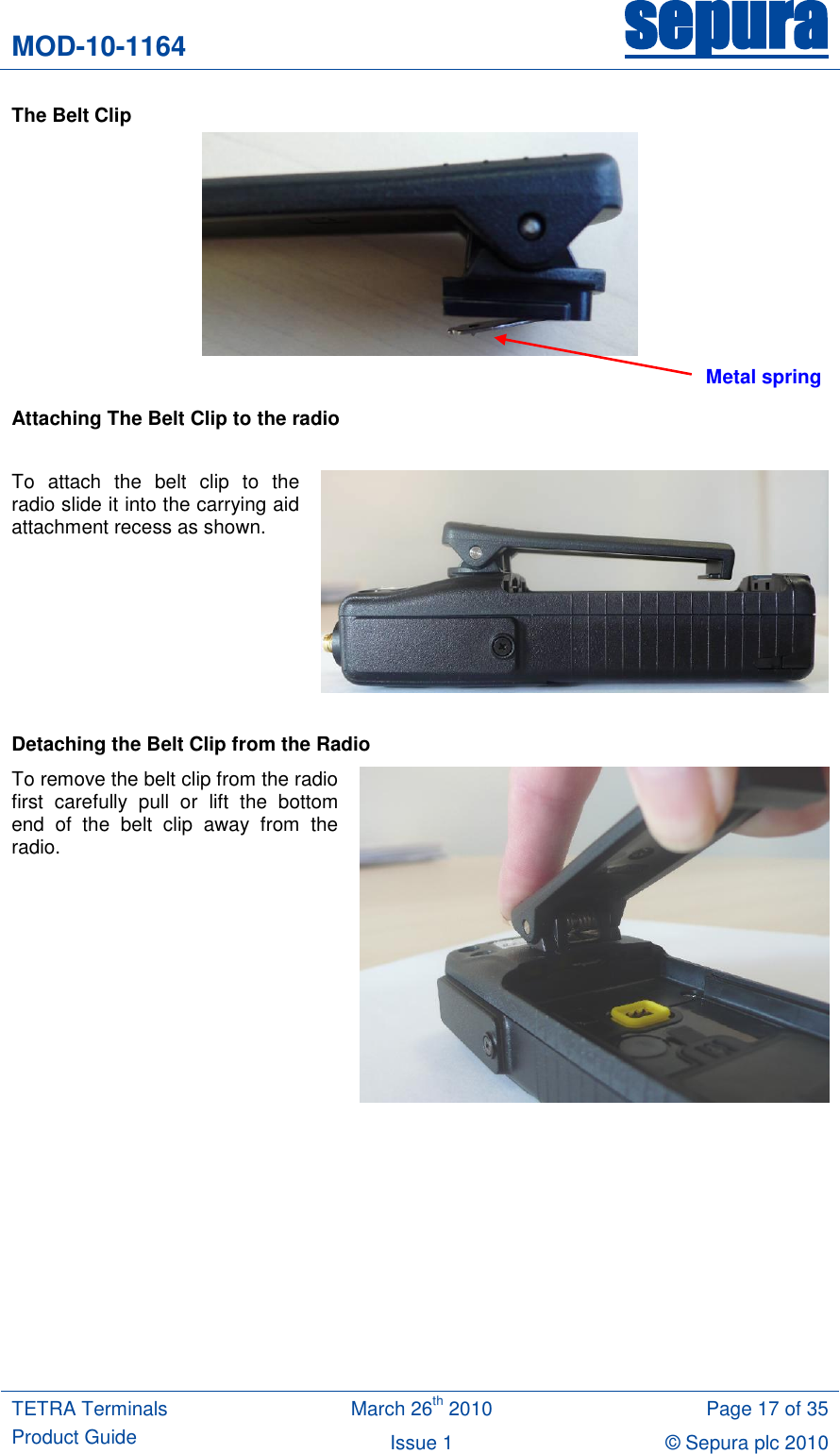 MOD-10-1164

sepura

The Belt Clip

Metal spring

Attaching The Belt Clip to the radio

To attach the belt clip to the radio slide it into the carrying aid attachment recess as shown.

Detaching the Belt Clip from the Radio

To remove the belt clip from the radio first carefully pull or lift the bottom end of the belt clip away from the radio.

TETRA Terminals
Product Guide

March 26$^{th}$ 2010
Issue 1

Page 17 of 35
© Sepura plc 2010