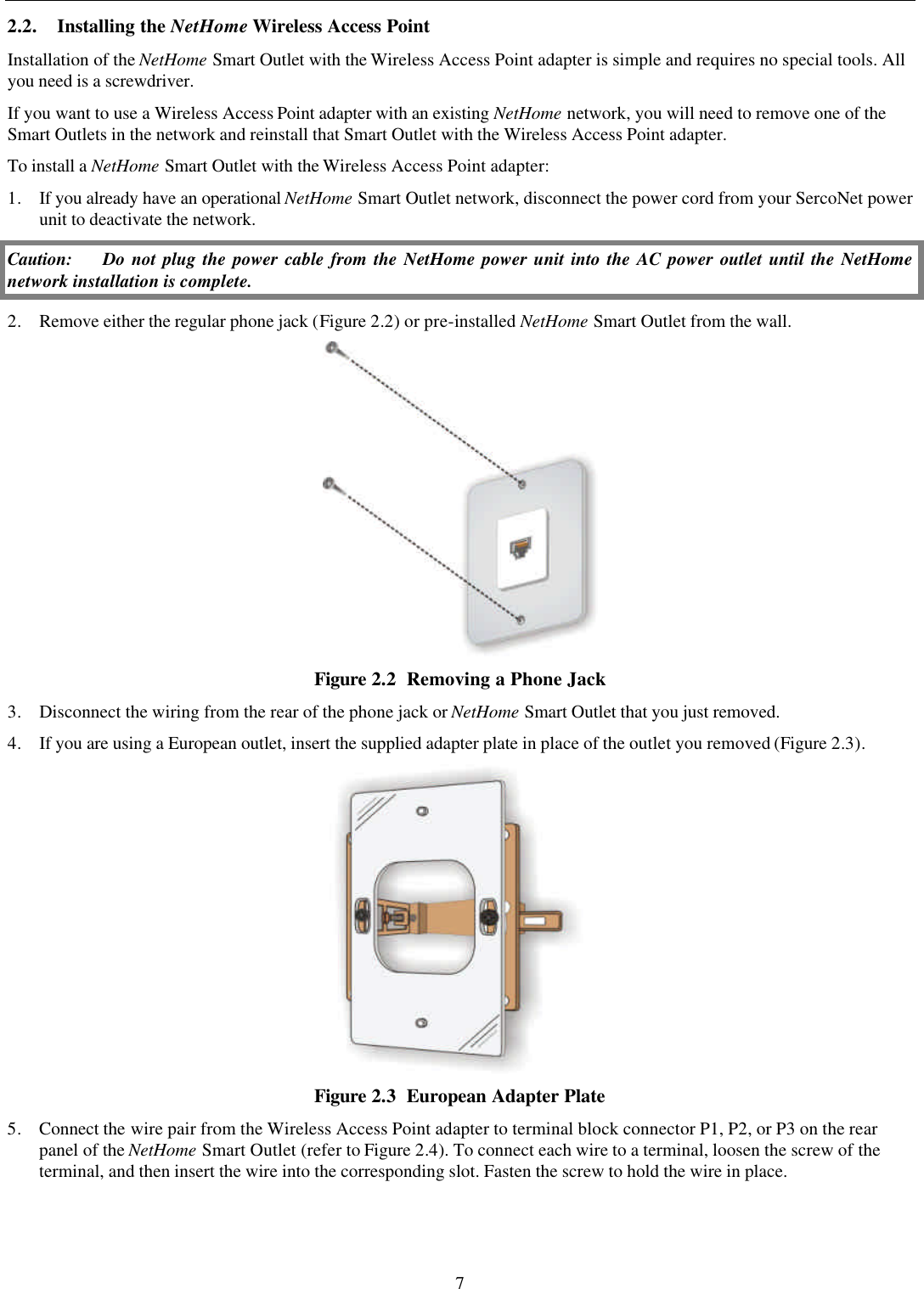 2.2. Installing the NetHome Wireless Access Point

Installation of the NetHome Smart Outlet with the Wireless Access Point adapter is simple and requires no special tools. All you need is a screwdriver.

If you want to use a Wireless Access Point adapter with an existing NetHome network, you will need to remove one of the Smart Outlets in the network and reinstall that Smart Outlet with the Wireless Access Point adapter.

To install a NetHome Smart Outlet with the Wireless Access Point adapter:

1. If you already have an operational NetHome Smart Outlet network, disconnect the power cord from your SercoNet power unit to deactivate the network.

Caution: Do not plug the power cable from the NetHome power unit into the AC power outlet until the NetHome network installation is complete.

2. Remove either the regular phone jack (Figure 2.2) or pre-installed NetHome Smart Outlet from the wall.

Figure 2.2 Removing a Phone Jack

3. Disconnect the wiring from the rear of the phone jack or NetHome Smart Outlet that you just removed.

4. If you are using a European outlet, insert the supplied adapter plate in place of the outlet you removed (Figure 2.3).

Figure 2.3 European Adapter Plate

5. Connect the wire pair from the Wireless Access Point adapter to terminal block connector P1, P2, or P3 on the rear panel of the NetHome Smart Outlet (refer to Figure 2.4). To connect each wire to a terminal, loosen the screw of the terminal, and then insert the wire into the corresponding slot. Fasten the screw to hold the wire in place.

7