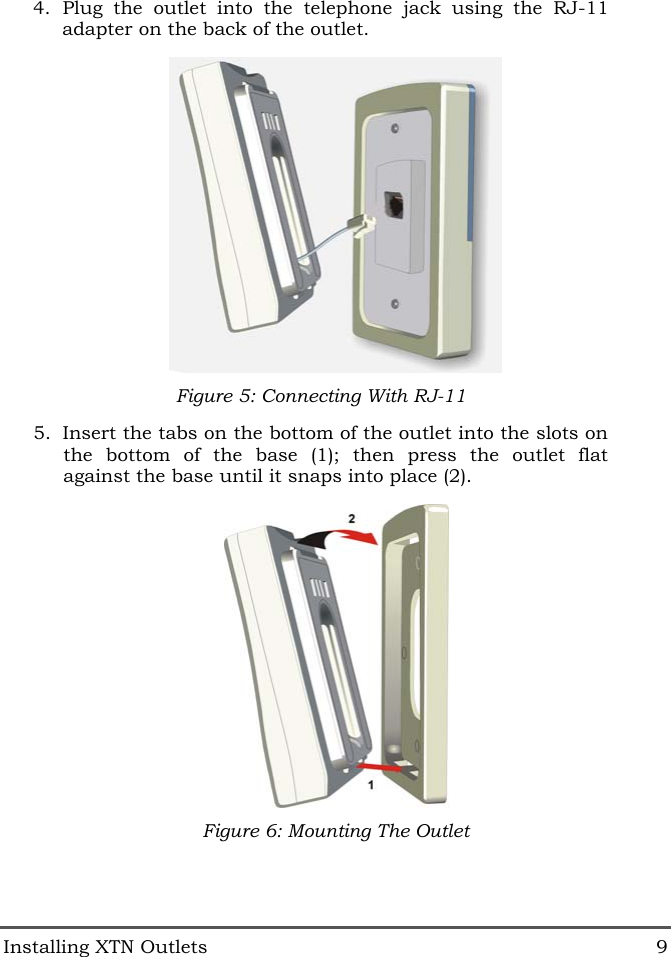 4. Plug the outlet into the telephone jack using the RJ-11 adapter on the back of the outlet.

Figure 5: Connecting With RJ-11

5. Insert the tabs on the bottom of the outlet into the slots on the bottom of the base (1); then press the outlet flat against the base until it snaps into place (2).

2

1

Figure 6: Mounting The Outlet

Installing XTN Outlets 9